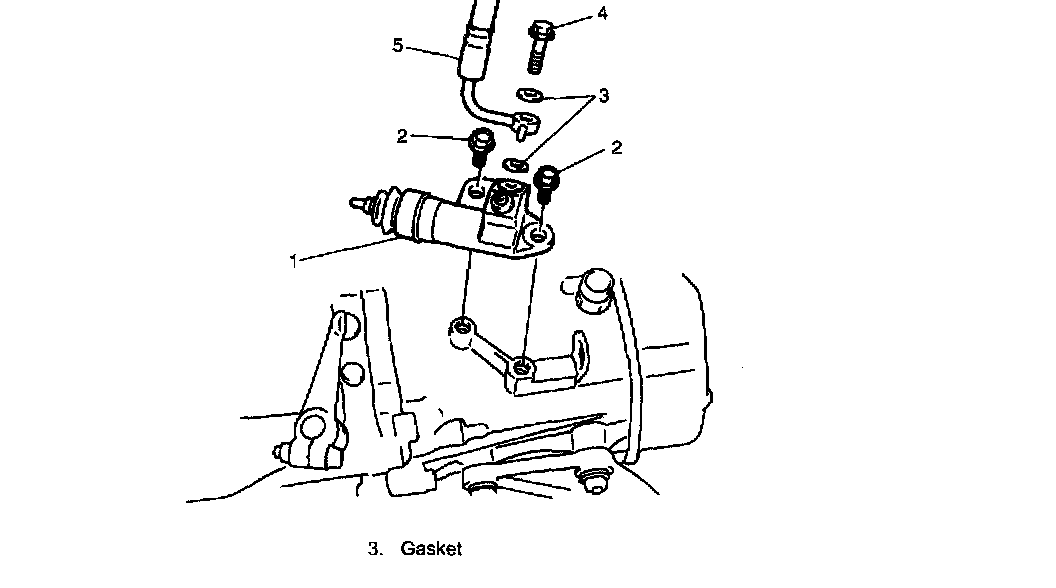 5
4
3
2
2
1

3. Gasket