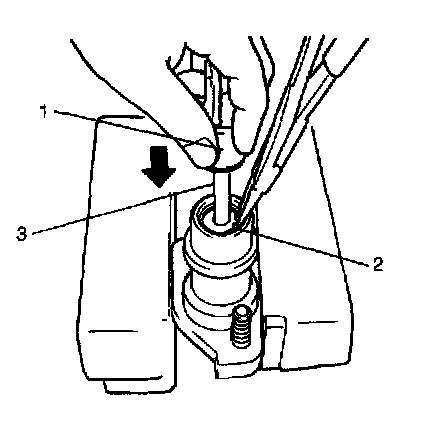 1
3
2