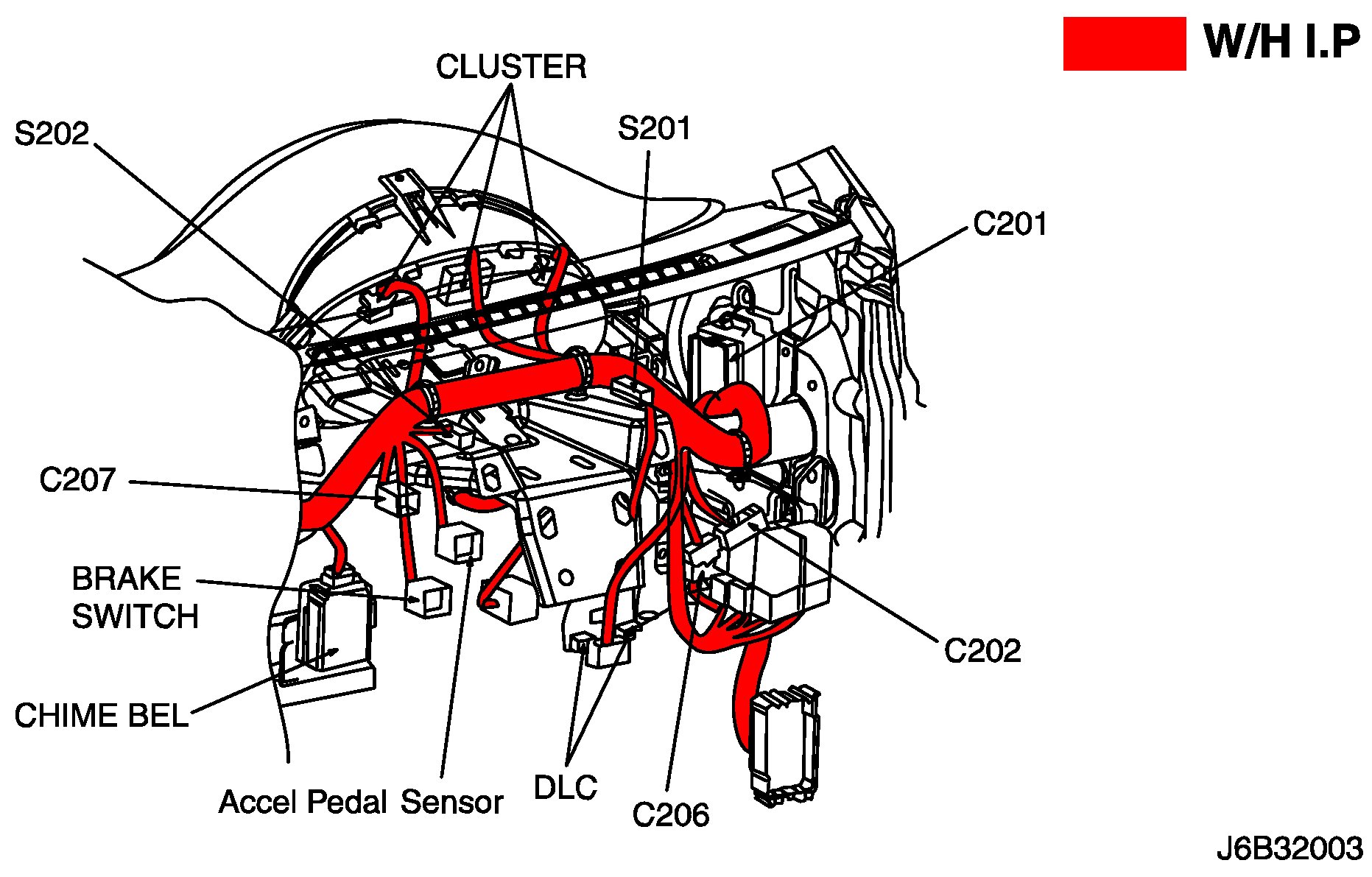 W/H I.P

CLUSTER

S202

S201

C201

C207

BRAKE SWITCH

CHIME BEL

Accel Pedal Sensor

DLC

C206

C202

J6B32003