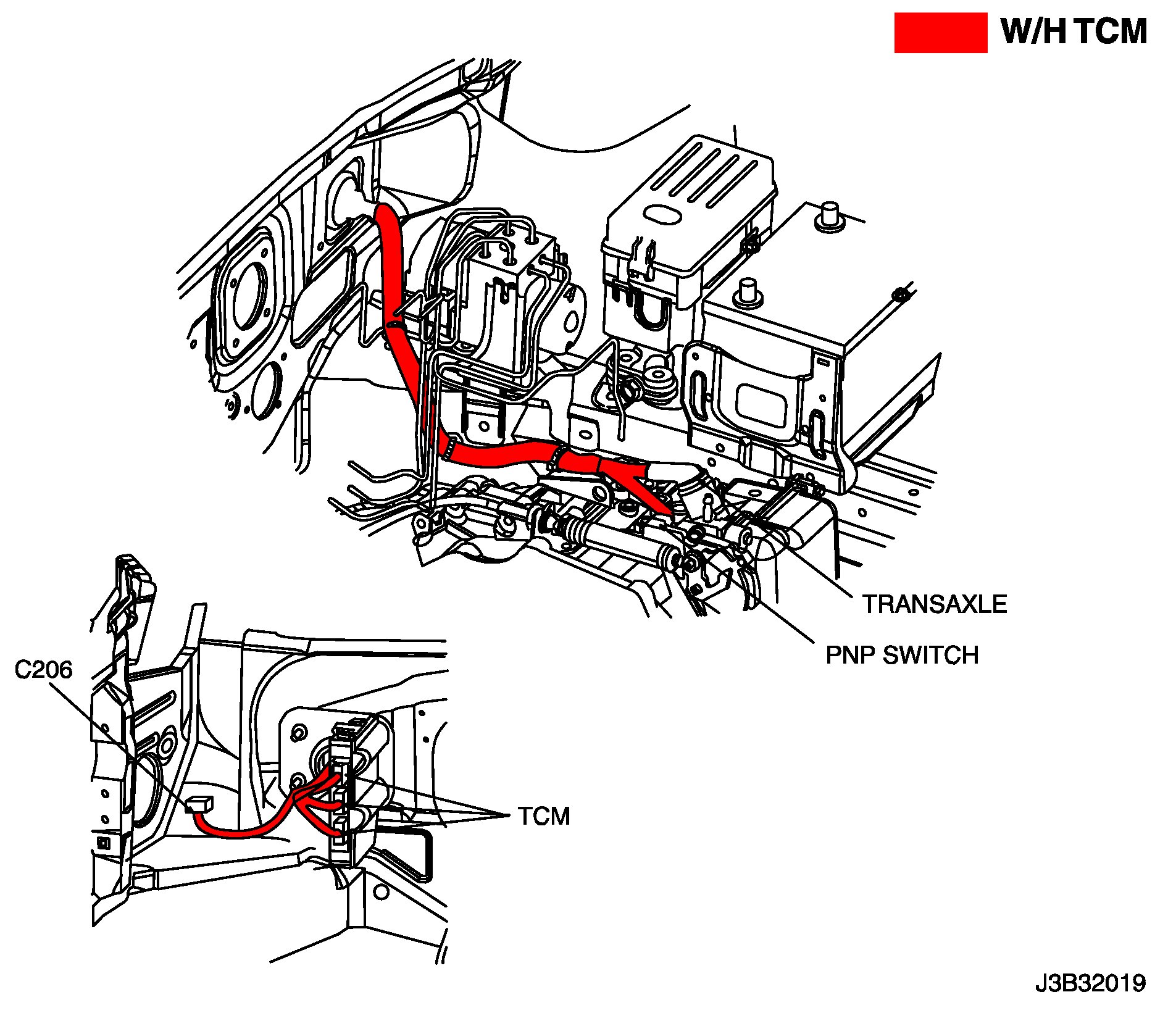 W/H TCM

TRANSAXLE

PNP SWITCH

C206

TCM

J3B32019