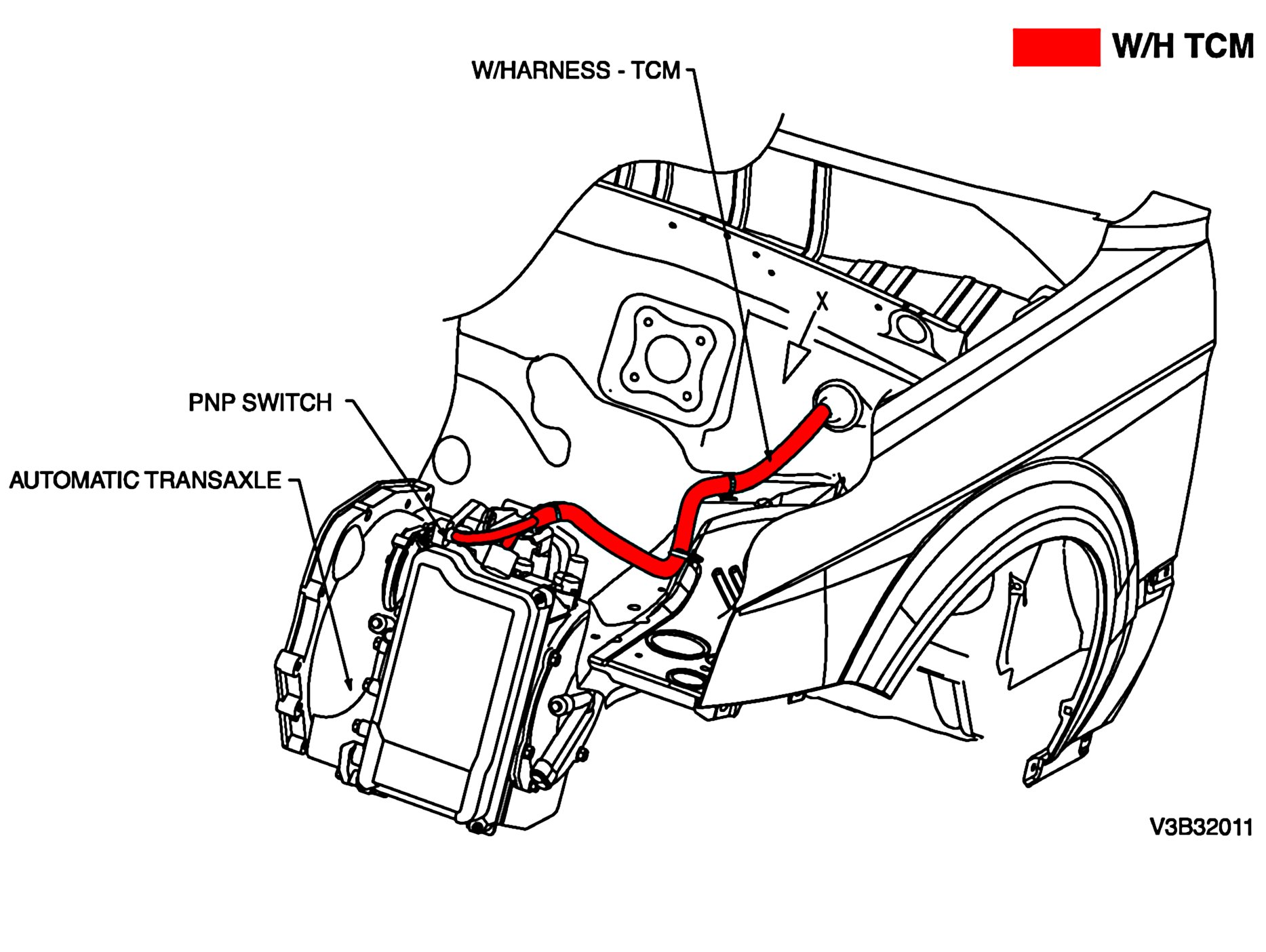 W/H TCM

W/HARNESS - TCM

X

PNP SWITCH

AUTOMATIC TRANSAXLE

V3B32011