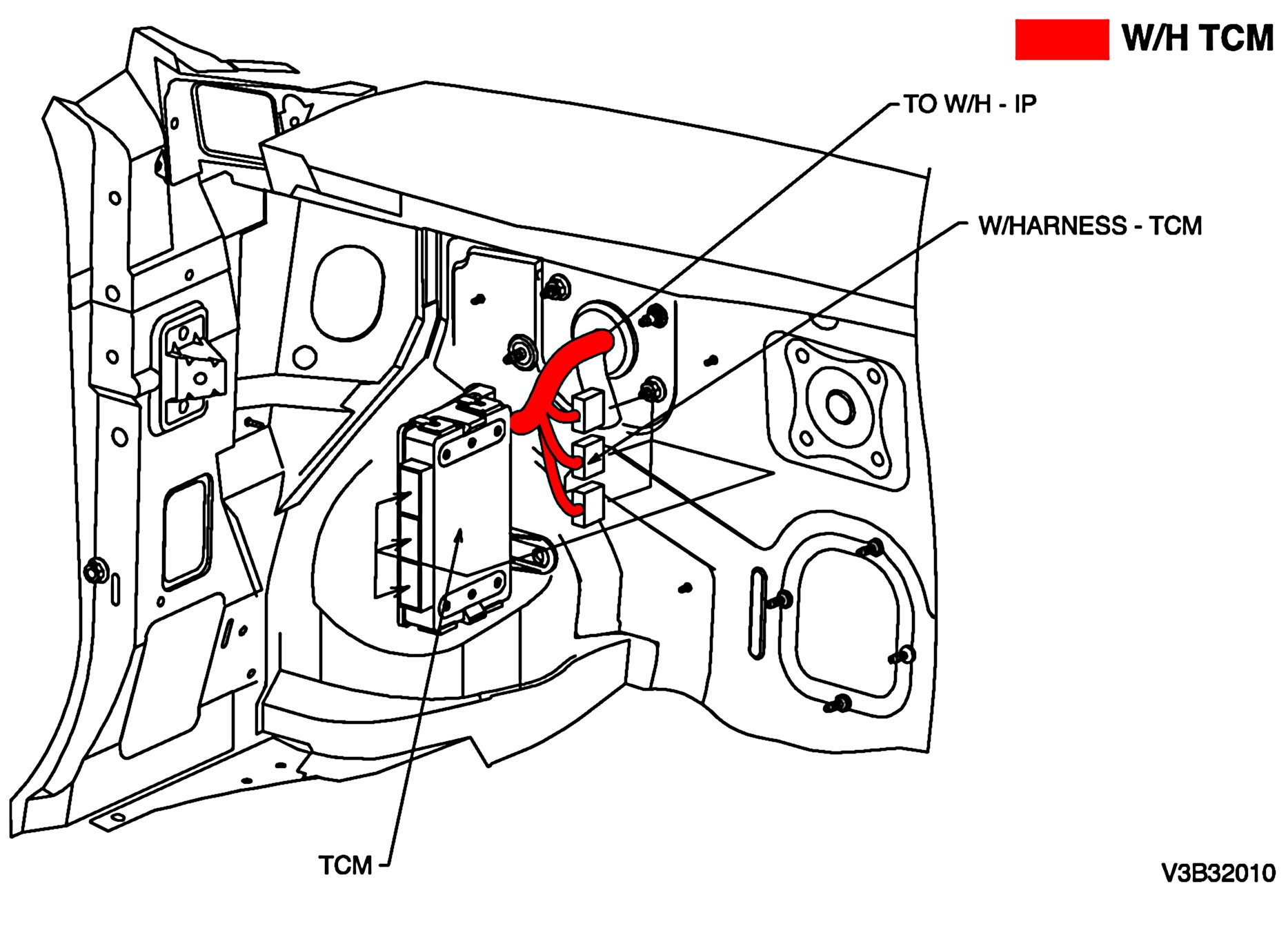 W/H TCM

TO W/H - IP

W/HARNESS - TCM

TCM

V3B32010