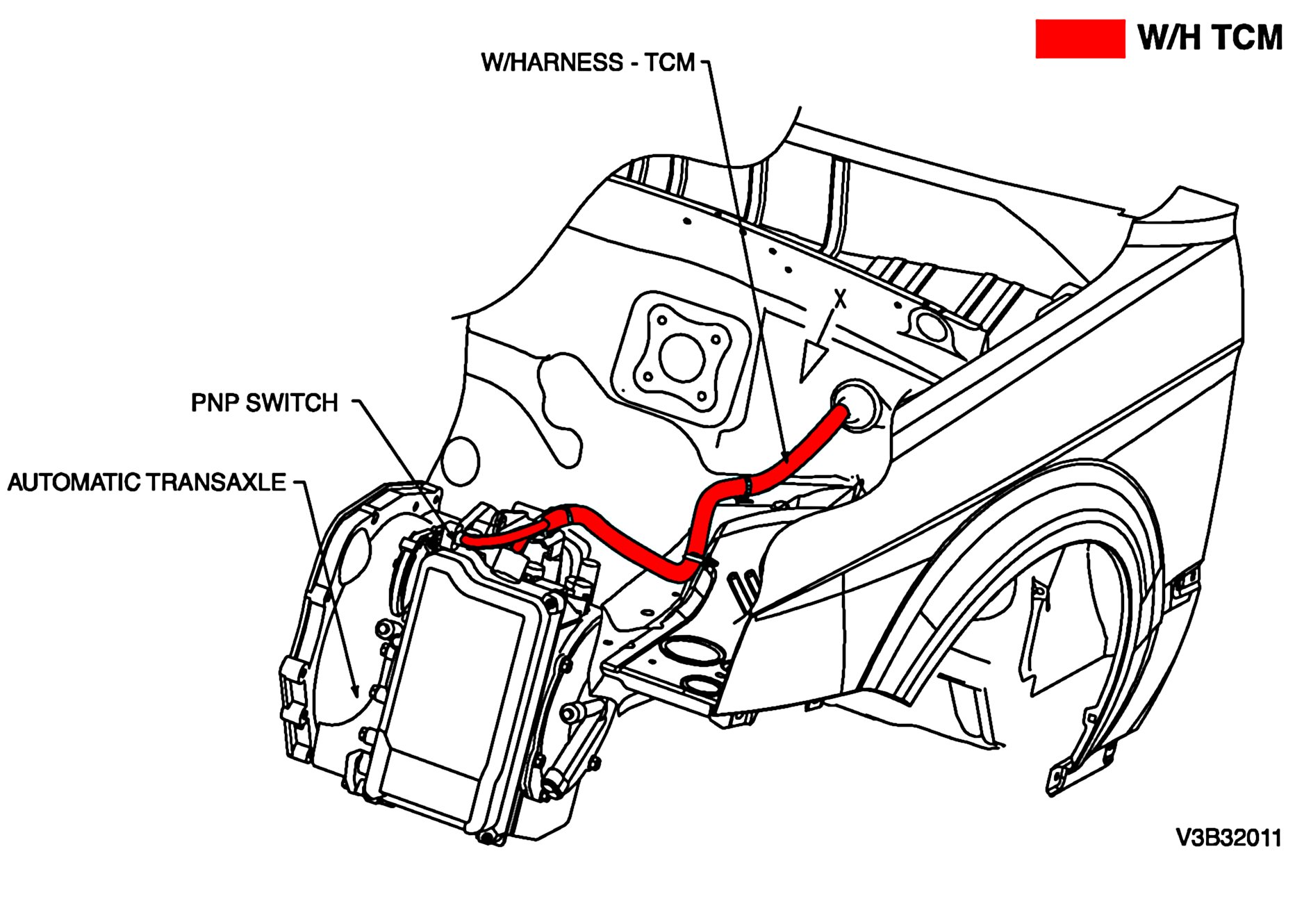 W/H TCM

W/HARNESS - TCM

X

PNP SWITCH

AUTOMATIC TRANSAXLE

V3B32011