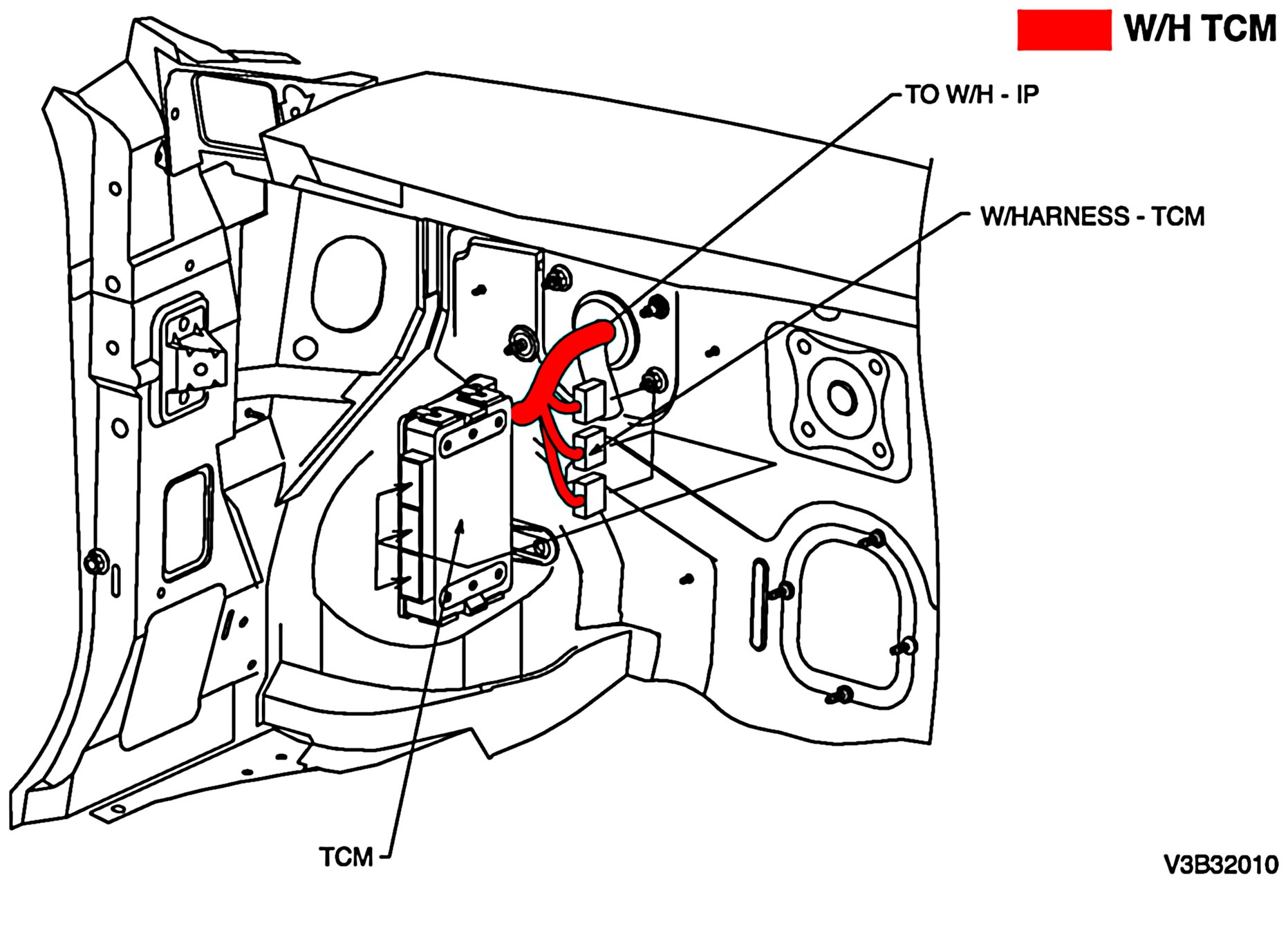 W/H TCM

TO W/H - IP

W/HARNESS - TCM

TCM

V3B32010