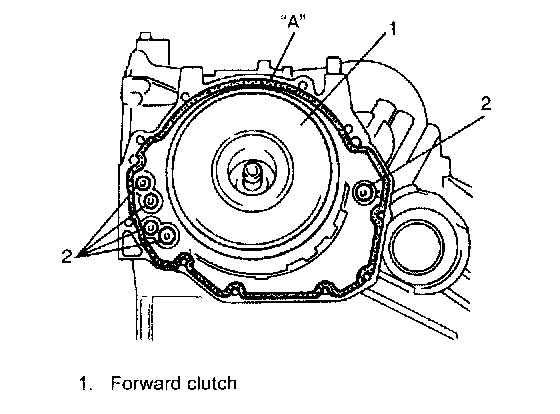 "A"

1

2

2

1. Forward clutch