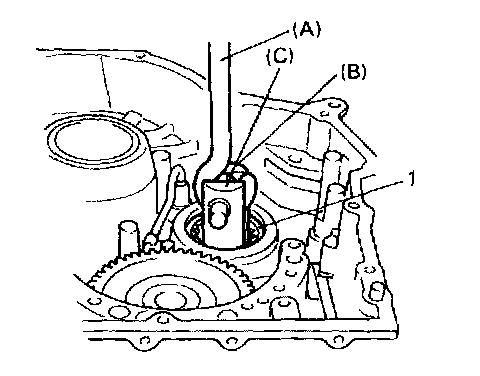 (A)
(C)
(B)
1