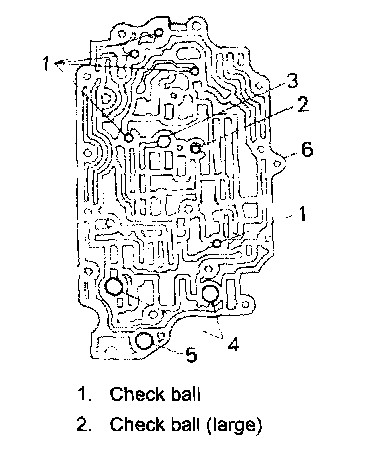 1
3
2
6
1
4
5

1. Check ball
2. Check ball (large)