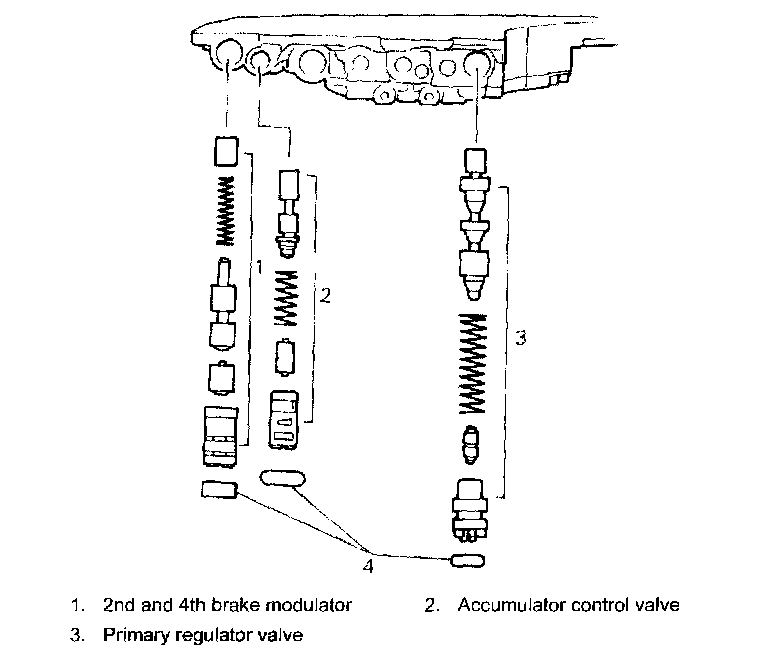 1

2

3

4

1. 2nd and 4th brake modulator
2. Accumulator control valve
3. Primary regulator valve