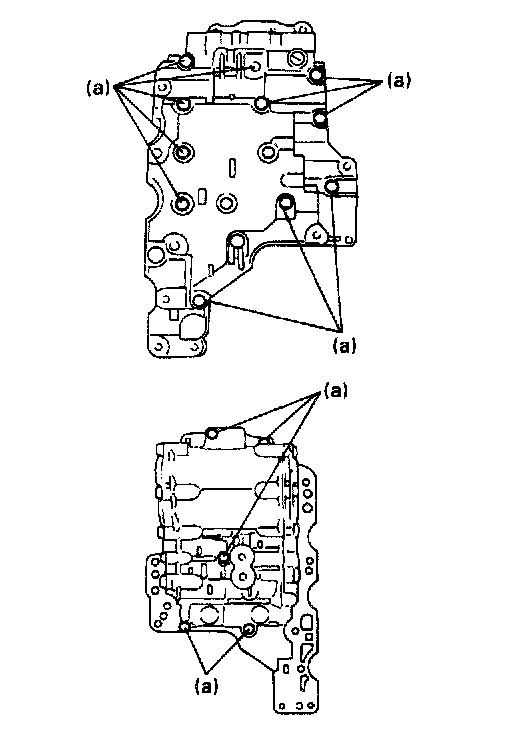 (a)
(a)
(a)
(a)
(a)