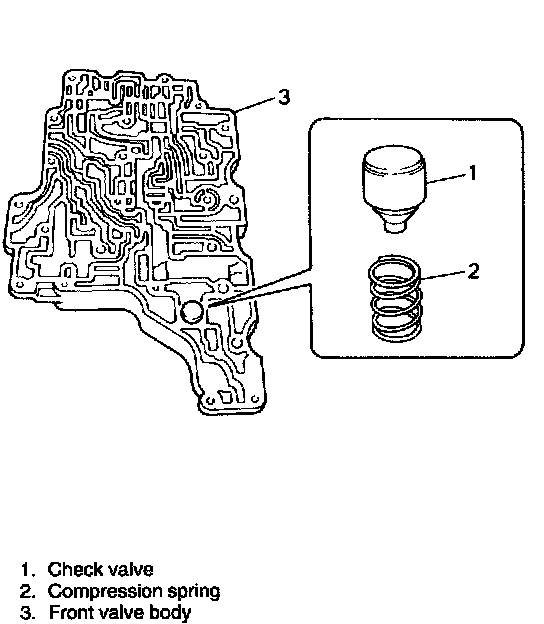 3

1

2

1. Check valve
2. Compression spring
3. Front valve body