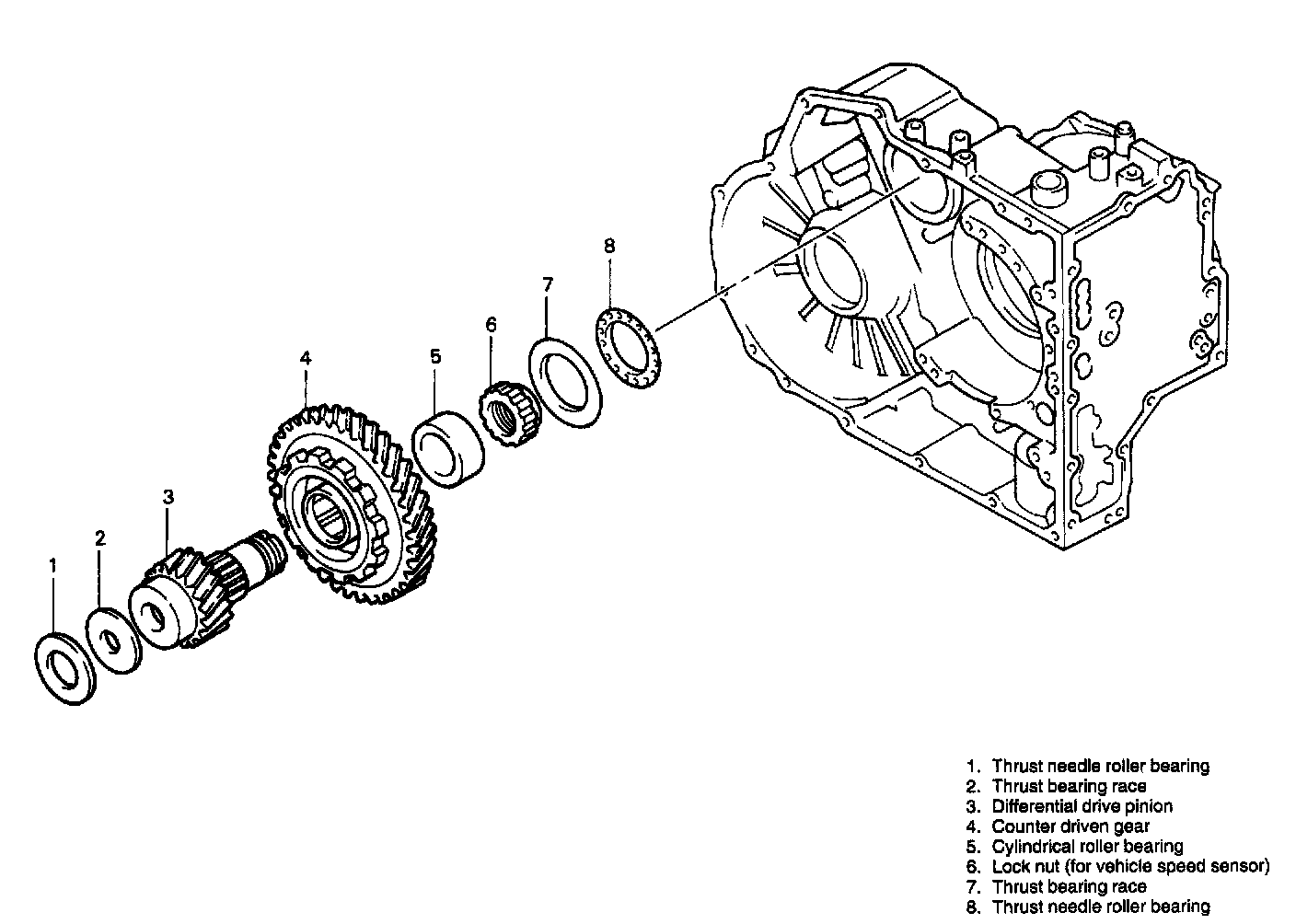 8
7
6
5
4
3
2
1

1. Thrust needle roller bearing
2. Thrust bearing race
3. Differential drive pinion
4. Counter driven gear
5. Cylindrical roller bearing
6. Lock nut (for vehicle speed sensor)
7. Thrust bearing race
8. Thrust needle roller bearing