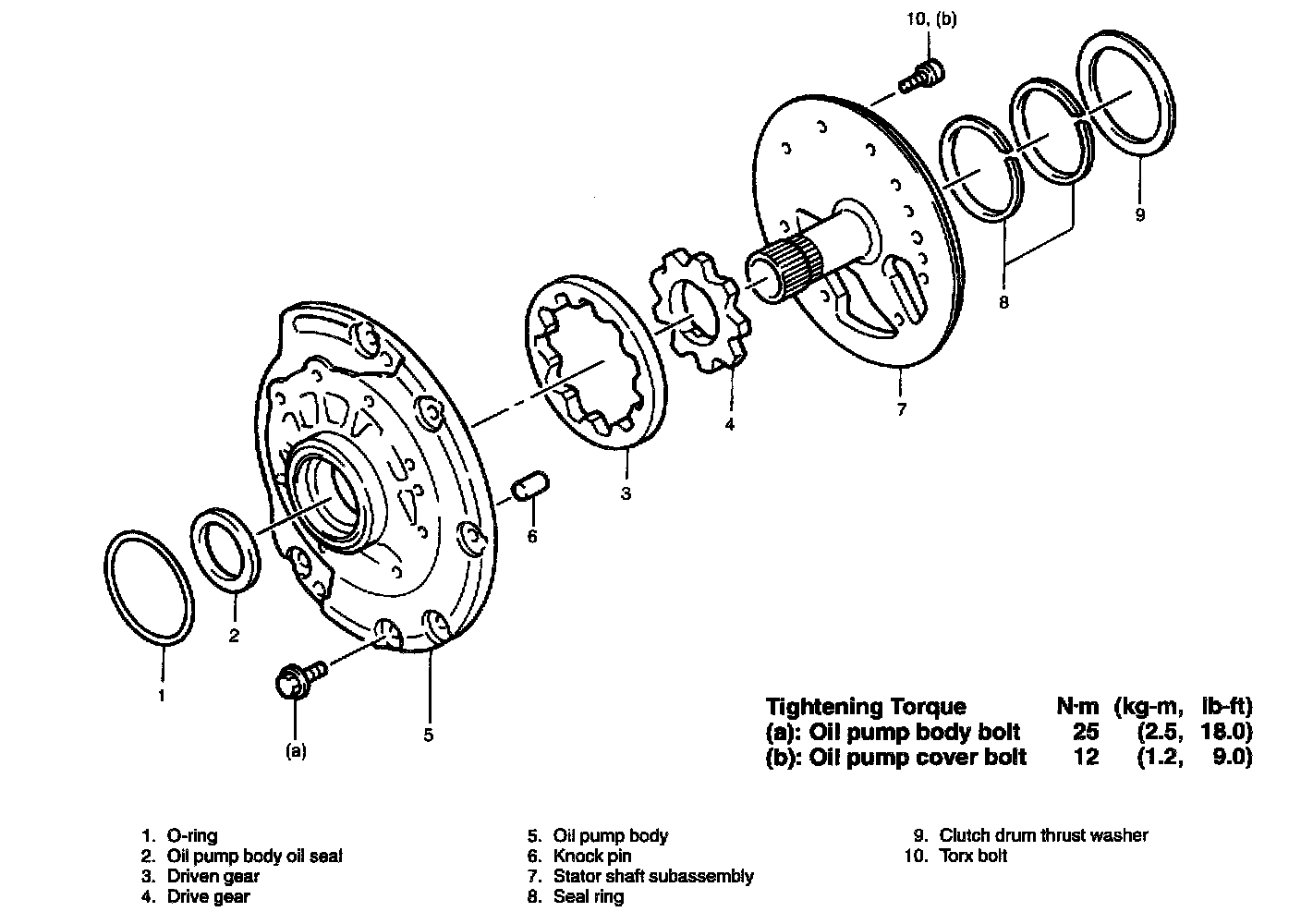 10, (b)

9

8

7

4

3

6

2

1

5

(a)

| Tightening Torque | N·m | (kg-m, | lb-ft) |
|---|---|---|---|
| (a): Oil pump body bolt | 25 | (2.5, | 18.0) |
| (b): Oil pump cover bolt | 12 | (1.2, | 9.0) |

1. O-ring
2. Oil pump body oil seal
3. Driven gear
4. Drive gear

5. Oil pump body
6. Knock pin
7. Stator shaft subassembly
8. Seal ring

9. Clutch drum thrust washer
10. Torx bolt