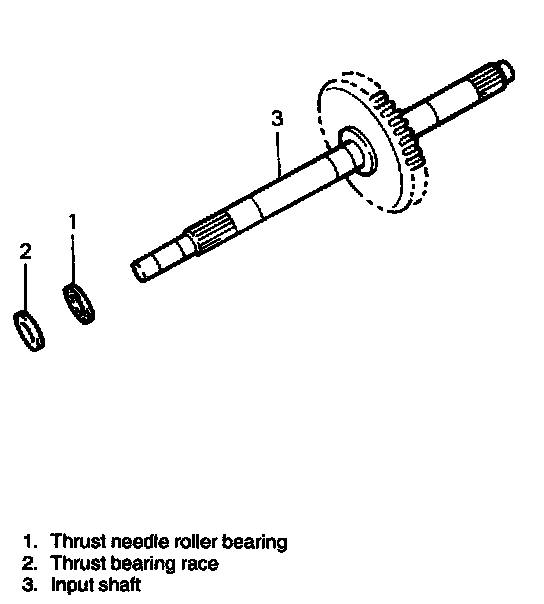 3

1

2

1. Thrust needle roller bearing
2. Thrust bearing race
3. Input shaft