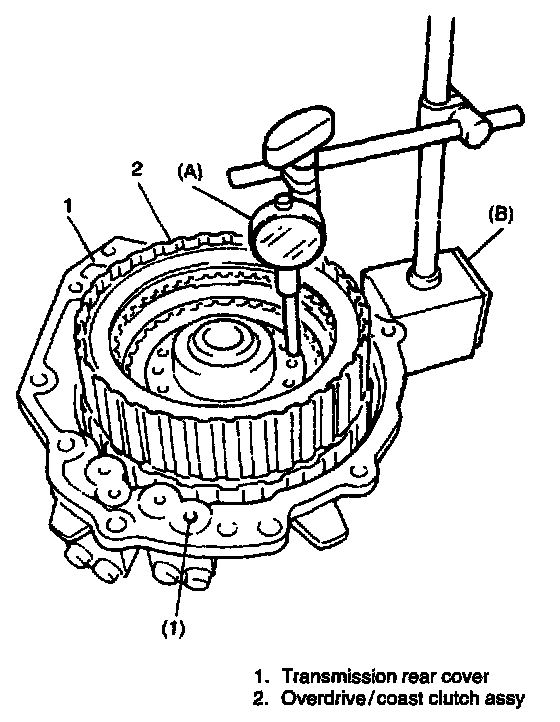 2
(A)
1
(B)
(1)

1. Transmission rear cover
2. Overdrive/coast clutch assy