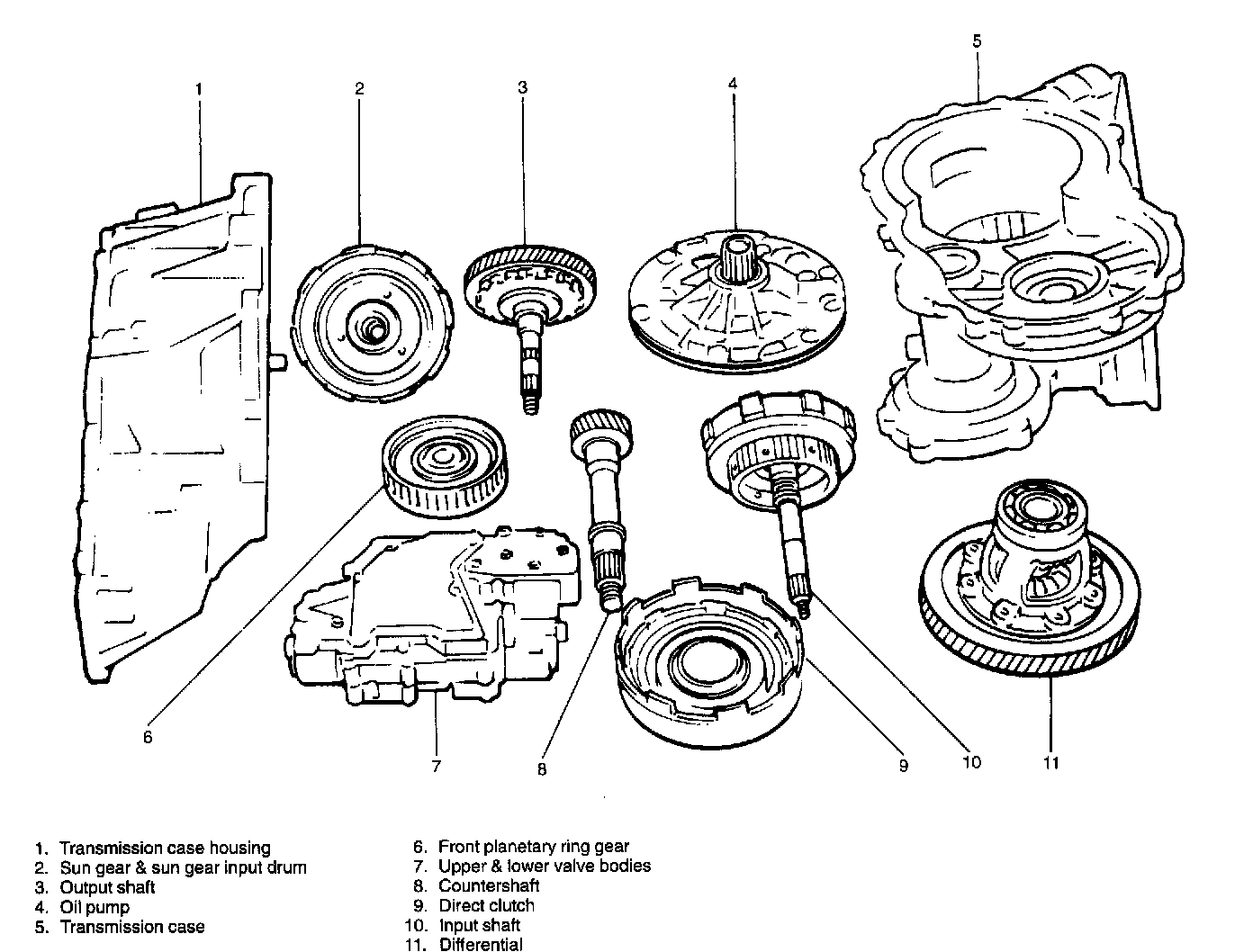 1
2
3
4
5
6
7
8
9
10
11

1. Transmission case housing
2. Sun gear & sun gear input drum
3. Output shaft
4. Oil pump
5. Transmission case

6. Front planetary ring gear
7. Upper & lower valve bodies
8. Countershaft
9. Direct clutch
10. Input shaft
11. Differential