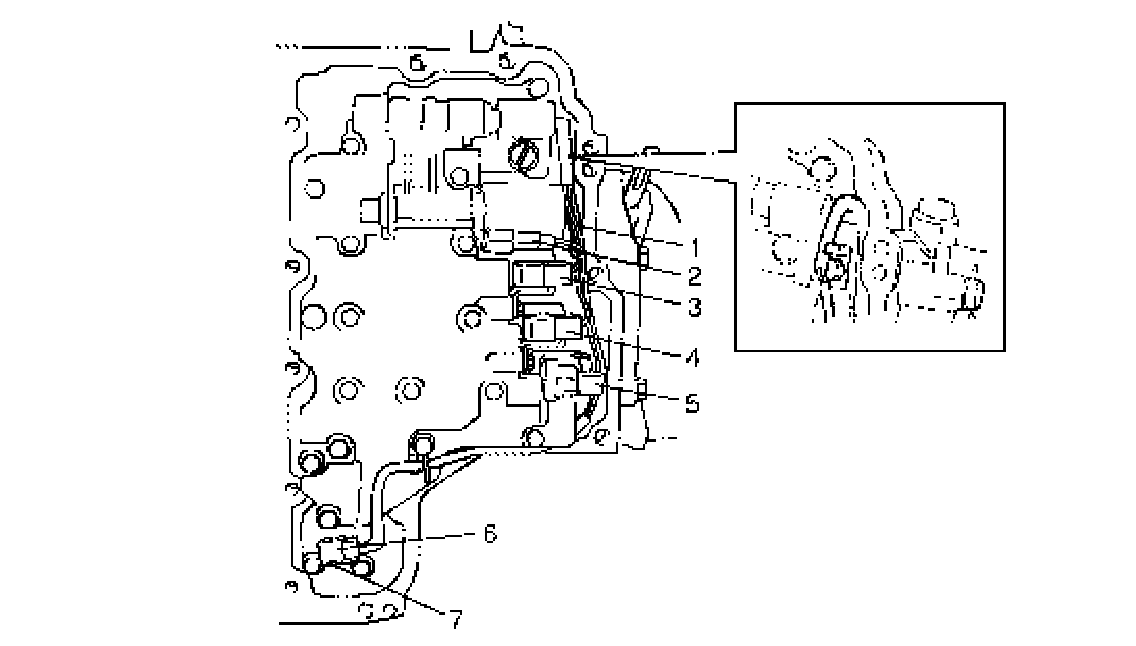 1
2
3
4
5
6
7