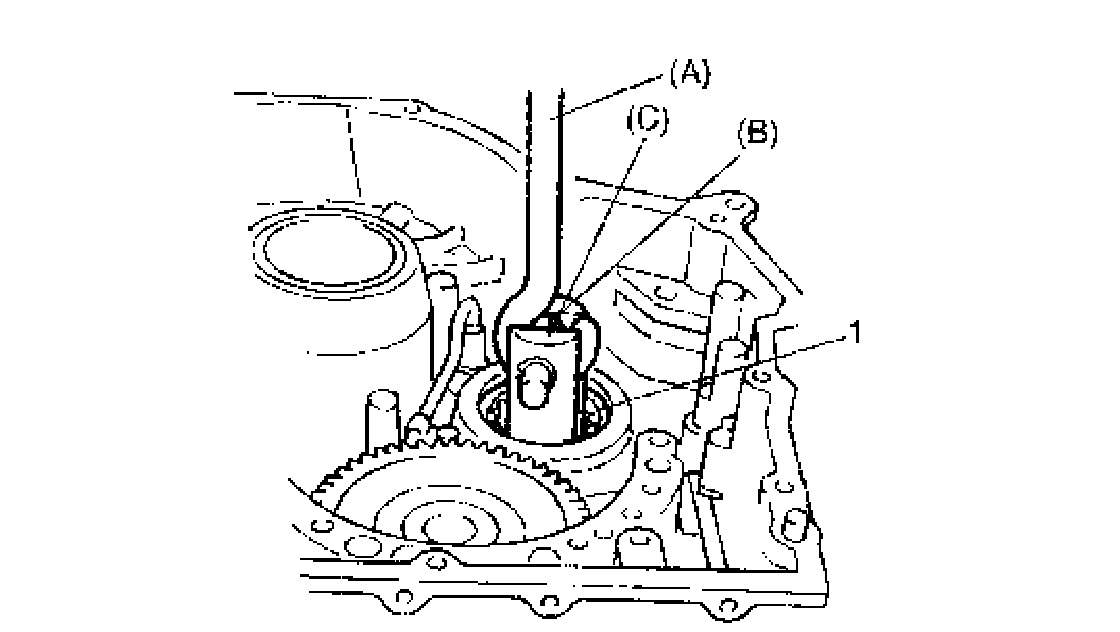 (A)
(C)
(B)
1