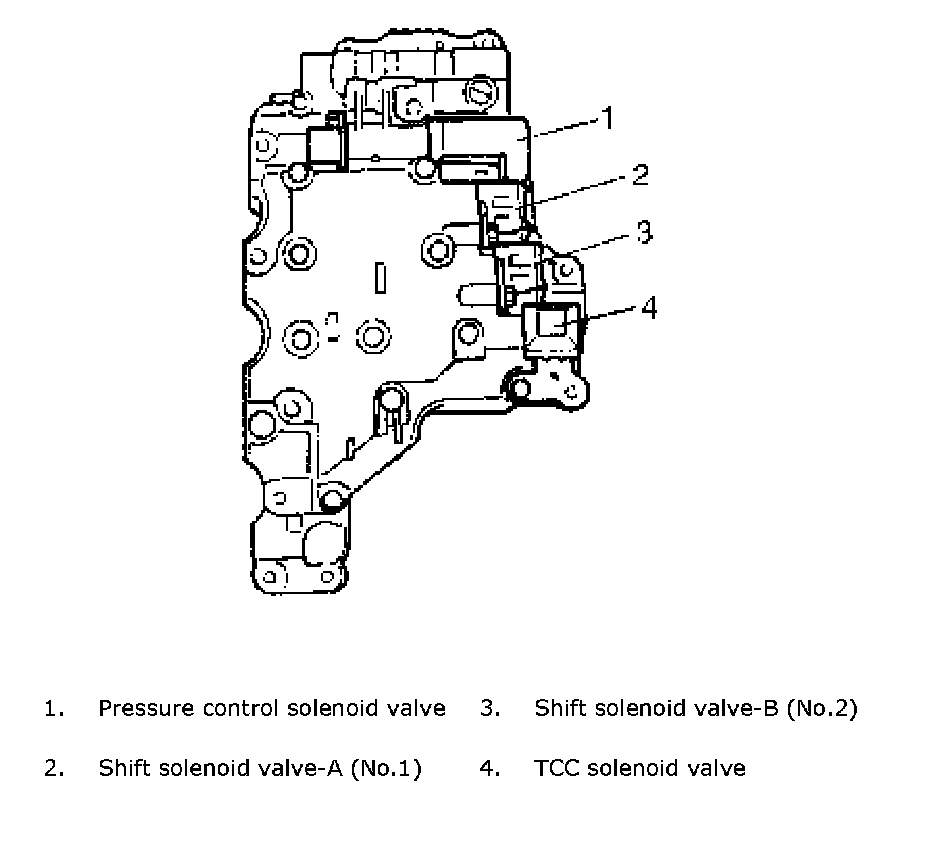 1
2
3
4

1. Pressure control solenoid valve
2. Shift solenoid valve-A (No.1)
3. Shift solenoid valve-B (No.2)
4. TCC solenoid valve