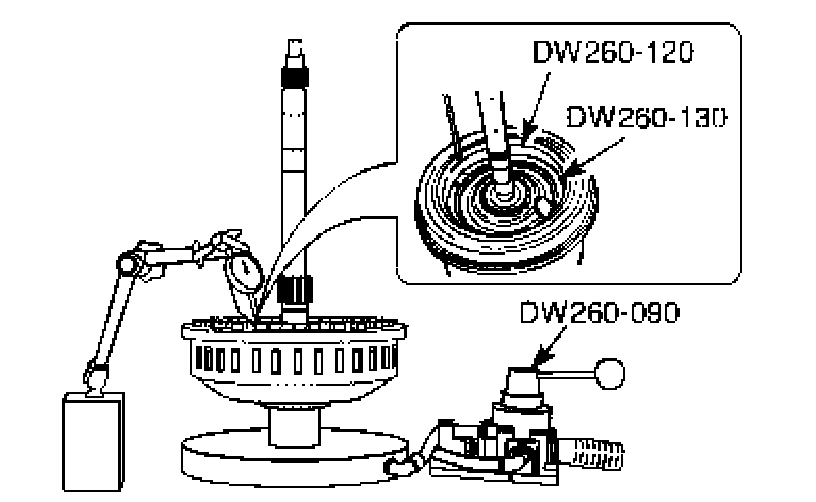 DW260-120
DW260-130
DW260-090