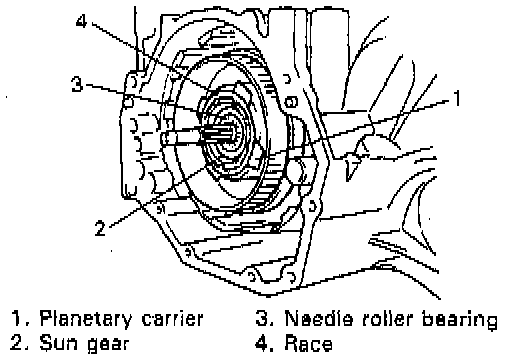 4
3
1
2

1. Planetary carrier
2. Sun gear
3. Needle roller bearing
4. Race