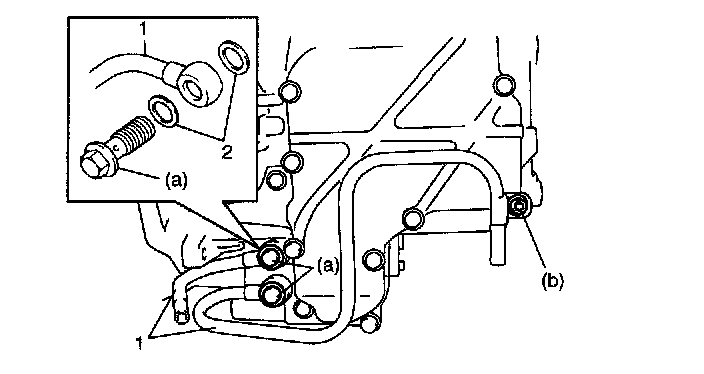 1
2
(a)
(a)
(b)
1