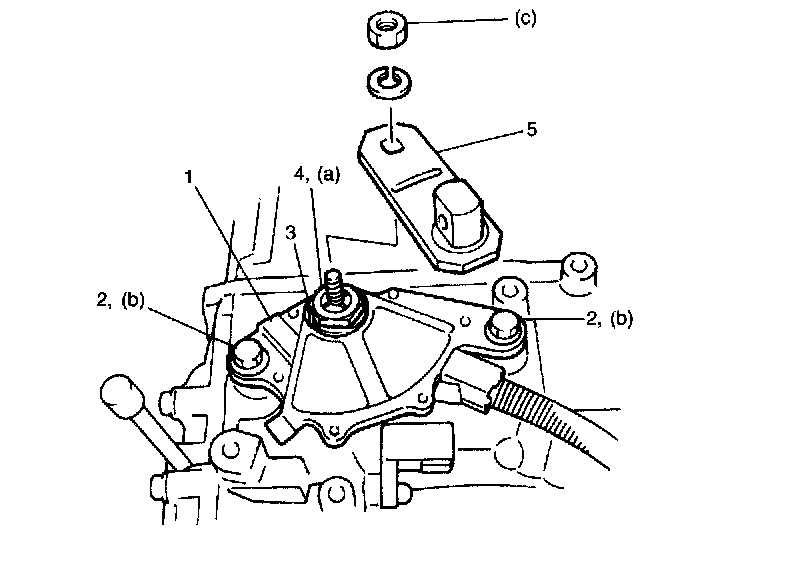 (c)
5
1
4, (a)
3
2, (b)
2, (b)