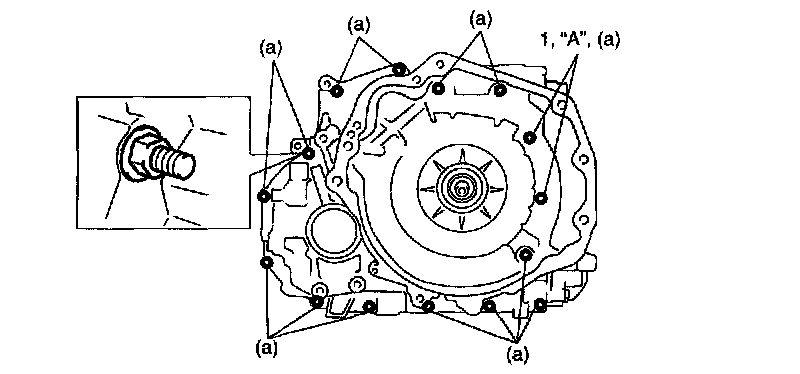 (a)
(a)
(a)
1, "A", (a)
(a)
(a)