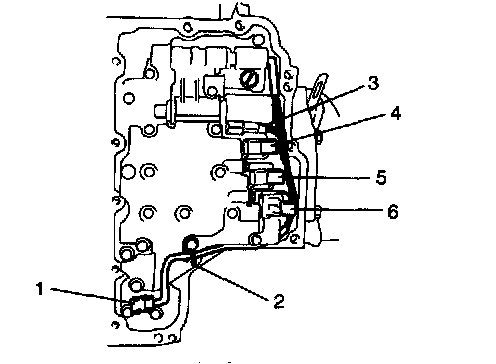 3
4
5
6
1
2