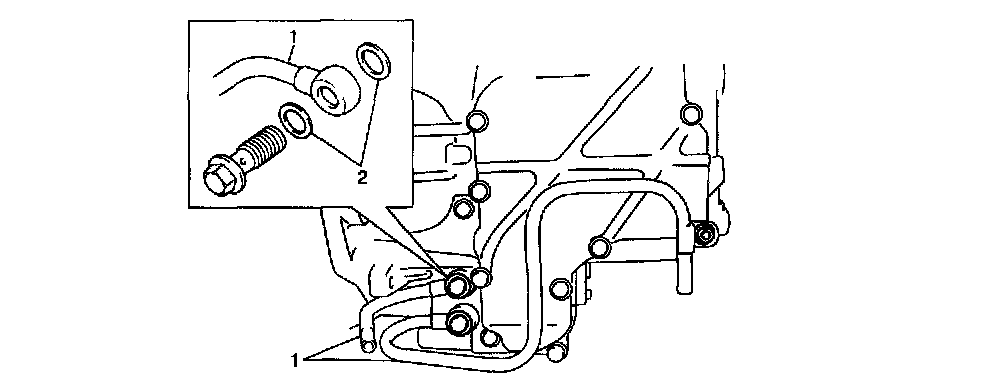 1
2
1