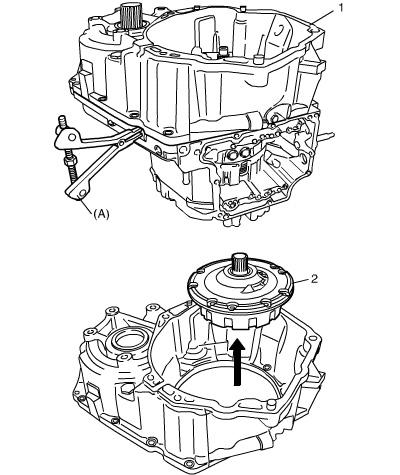 1
(A)
2