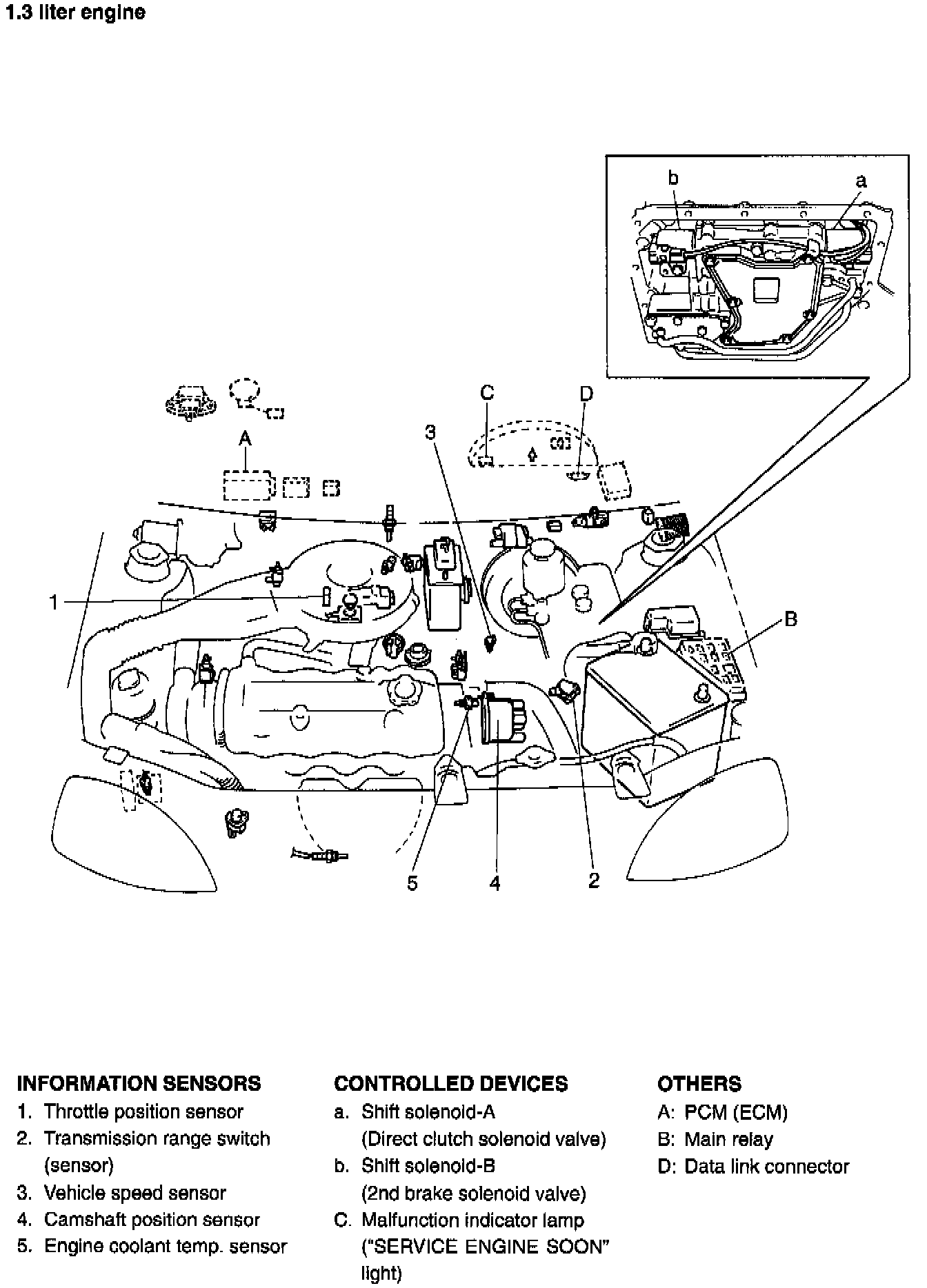 1.3 liter engine

b
a

C
D
3
A

1
B

5
4
2

INFORMATION SENSORS
1. Throttle position sensor
2. Transmission range switch (sensor)
3. Vehicle speed sensor
4. Camshaft position sensor
5. Engine coolant temp. sensor

CONTROLLED DEVICES
a. Shift solenoid-A (Direct clutch solenoid valve)
b. Shift solenoid-B (2nd brake solenoid valve)
C. Malfunction indicator lamp ("SERVICE ENGINE SOON" light)

OTHERS
A: PCM (ECM)
B: Main relay
D: Data link connector