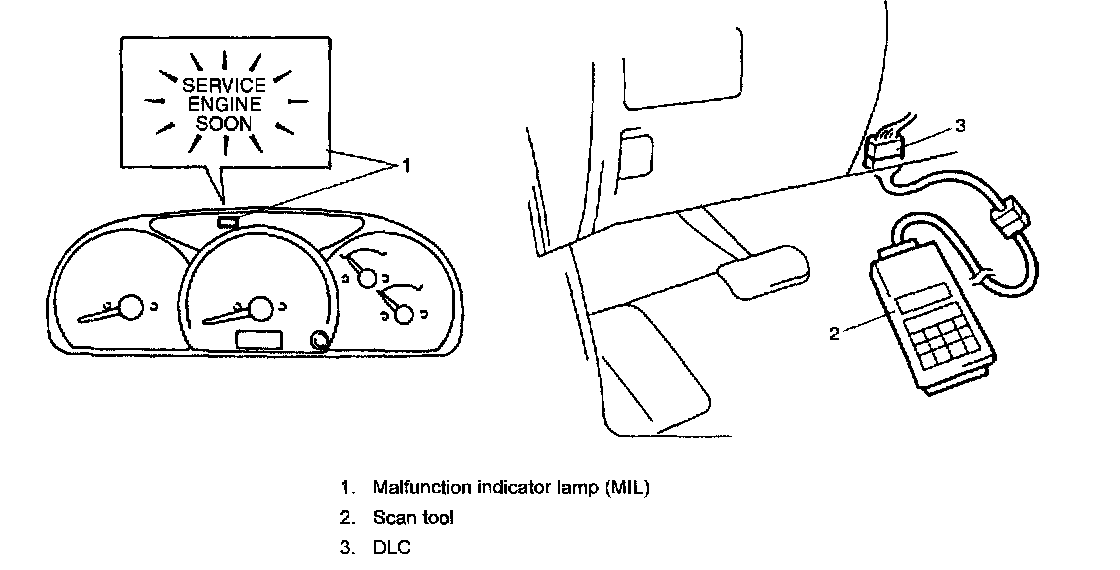 SERVICE ENGINE SOON

1

3

2

1. Malfunction indicator lamp (MIL)
2. Scan tool
3. DLC