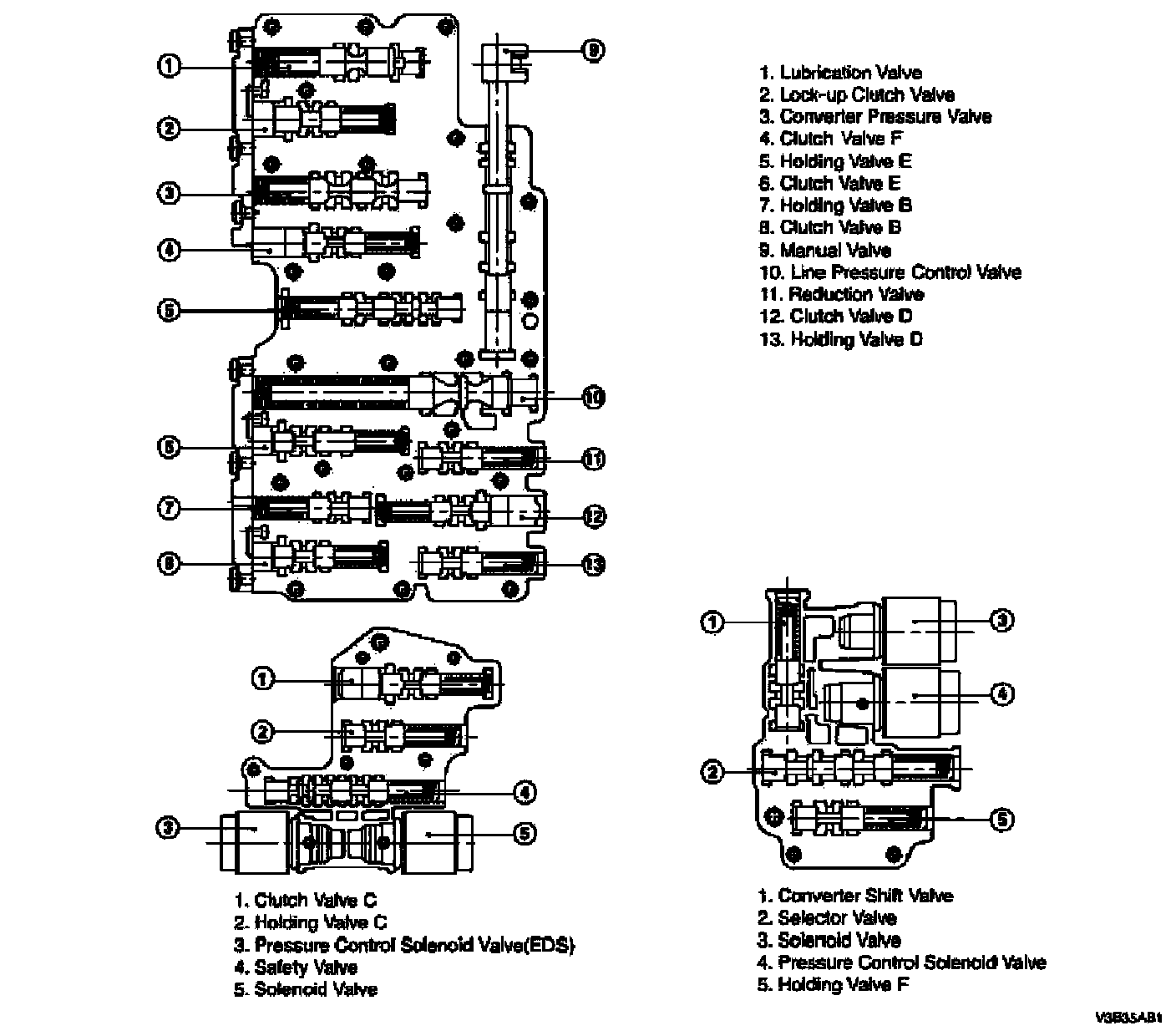 1
2
3
4
5
6
7
8
9
10
11
12
13

1. Lubrication Valve
2. Lock-up Clutch Valve
3. Converter Pressure Valve
4. Clutch Valve F
5. Holding Valve E
6. Clutch Valve E
7. Holding Valve B
8. Clutch Valve B
9. Manual Valve
10. Line Pressure Control Valve
11. Reduction Valve
12. Clutch Valve D
13. Holding Valve D

1
2
3
4
5

1. Clutch Valve C
2. Holding Valve C
3. Pressure Control Solenoid Valve(EDS)
4. Safety Valve
5. Solenoid Valve

1
2
3
4
5

1. Converter Shift Valve
2. Selector Valve
3. Solenoid Valve
4. Pressure Control Solenoid Valve
5. Holding Valve F

V3B35AB1