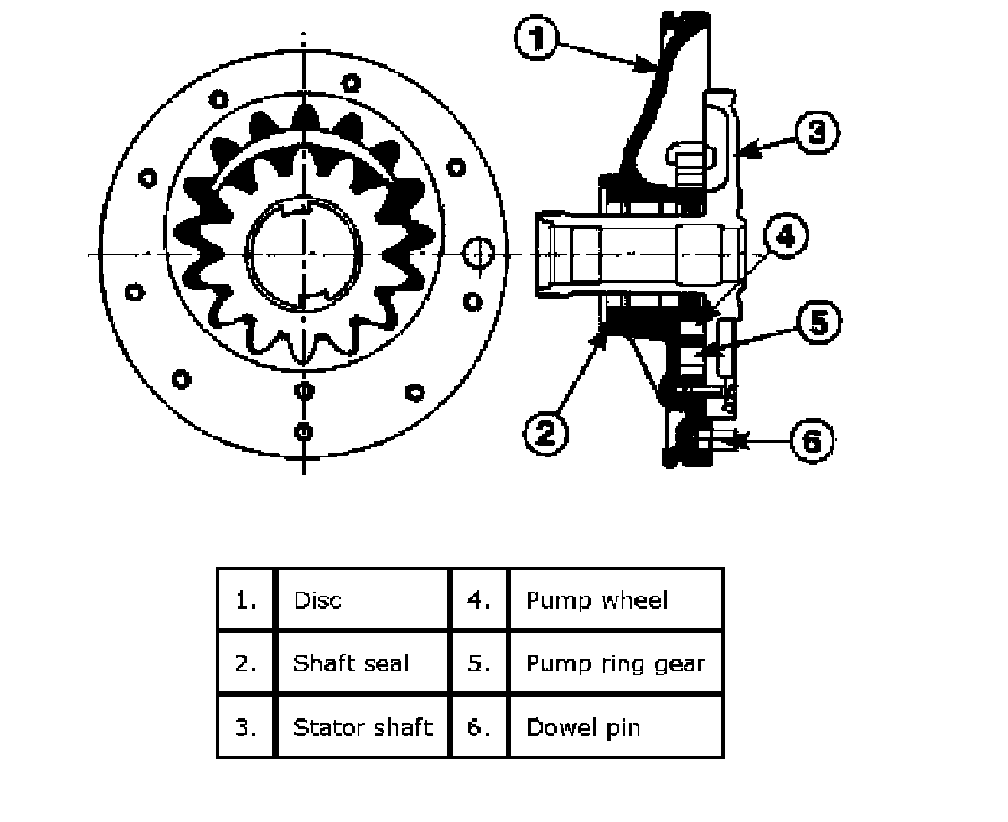 1
3
4
5
2
6

| 1. | Disc | 4. | Pump wheel |
|---|---|---|---|
| 2. | Shaft seal | 5. | Pump ring gear |
| 3. | Stator shaft | 6. | Dowel pin |