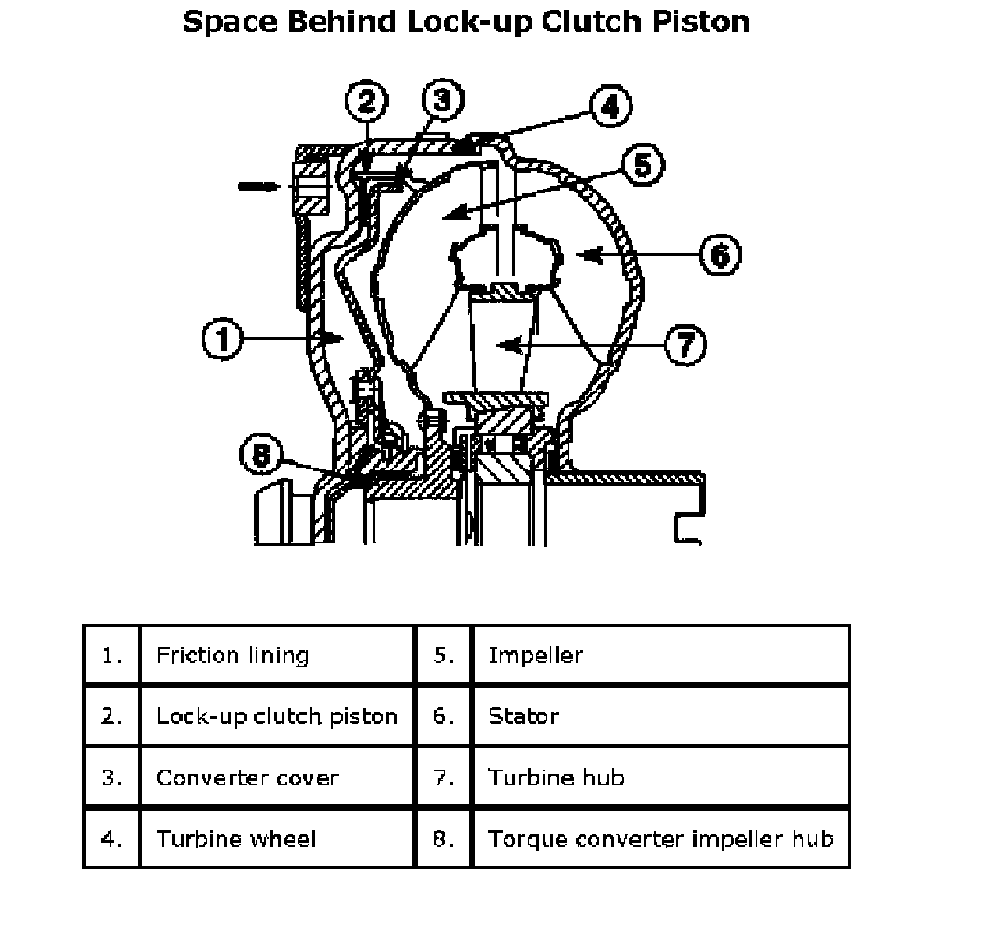 Space Behind Lock-up Clutch Piston

2 3 4 5 6 1 7 8

| 1. | Friction lining | 5. | Impeller |
|---|---|---|---|
| 2. | Lock-up clutch piston | 6. | Stator |
| 3. | Converter cover | 7. | Turbine hub |
| 4. | Turbine wheel | 8. | Torque converter impeller hub |