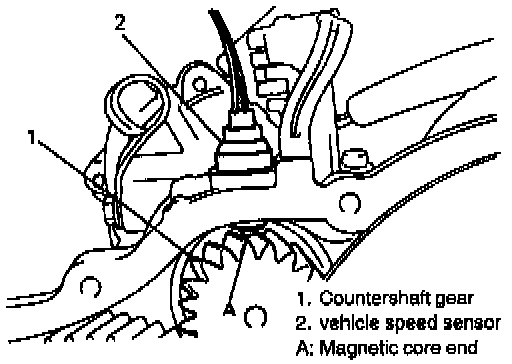 2
1
A
1. Countershaft gear
2. vehicle speed sensor
A: Magnetic core end