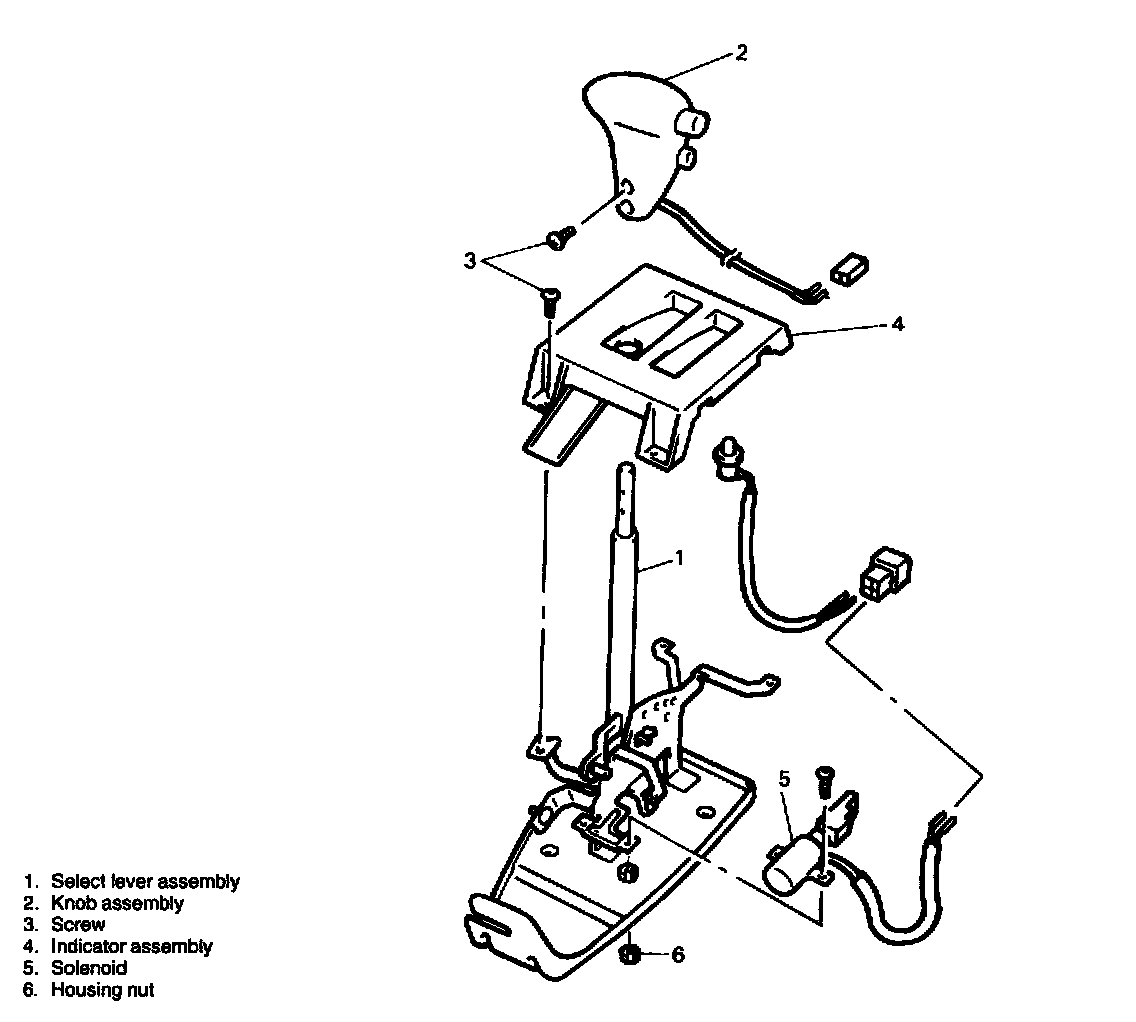 2
3
4
1
5
6

1. Select lever assembly
2. Knob assembly
3. Screw
4. Indicator assembly
5. Solenoid
6. Housing nut