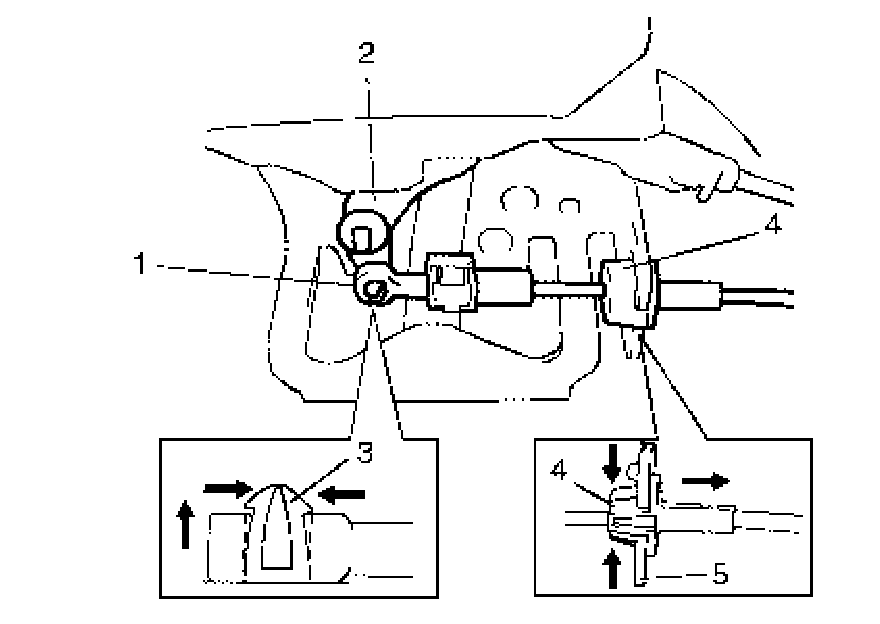 2
1
4
3
4
5