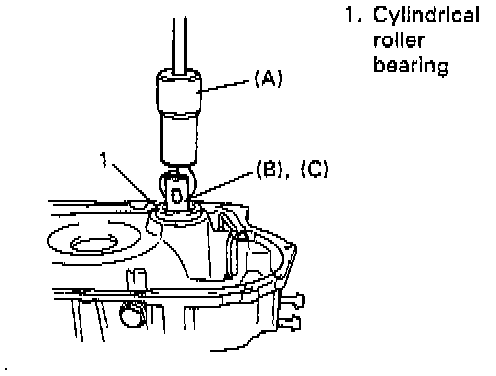 1. Cylindrical roller bearing

(A)

1

(B), (C)