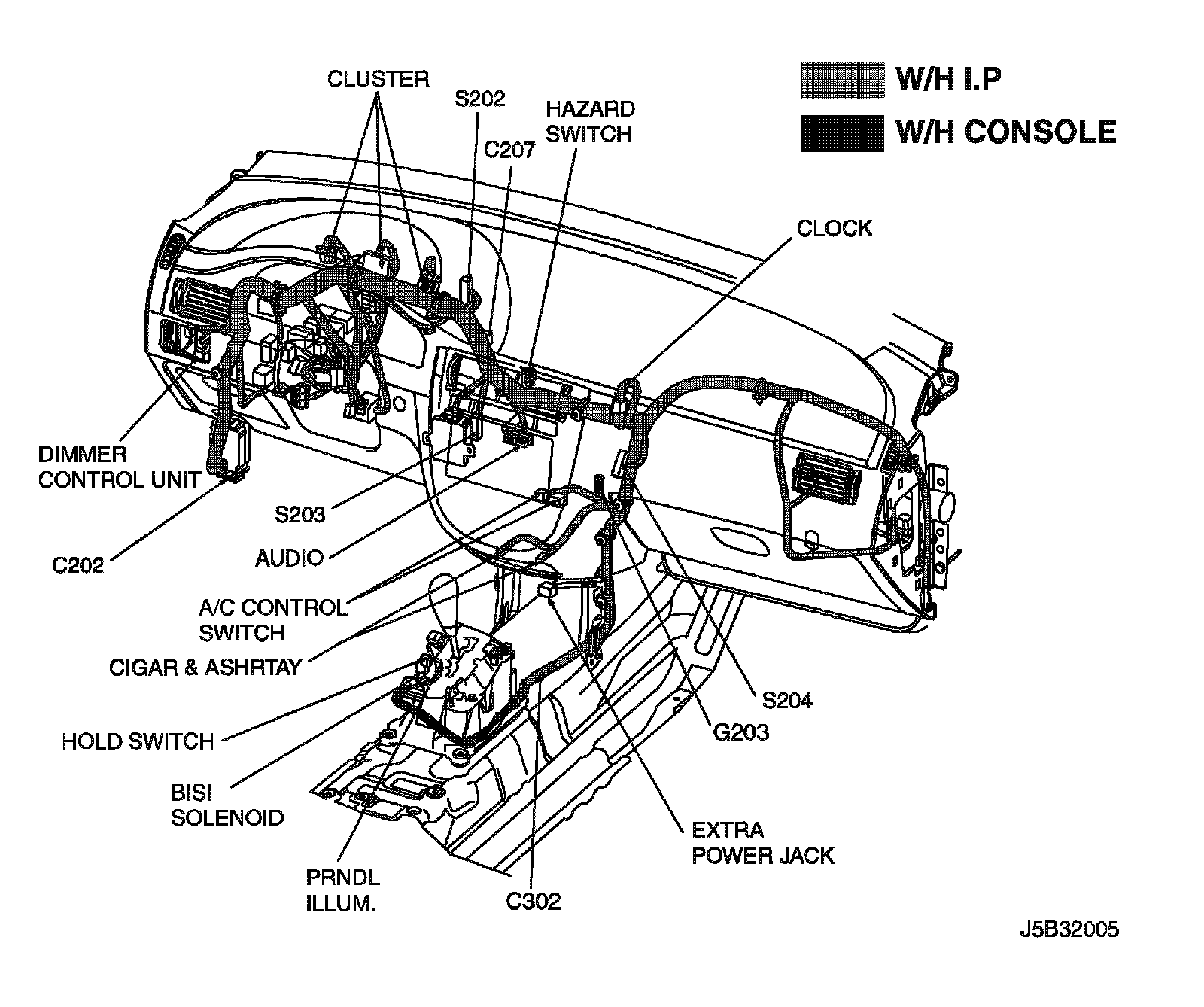 W/H I.P
W/H CONSOLE

CLUSTER
S202
HAZARD SWITCH
C207
CLOCK
DIMMER CONTROL UNIT
S203
C202
AUDIO
A/C CONTROL SWITCH
CIGAR & ASHRTAY
HOLD SWITCH
BISI SOLENOID
PRNDL ILLUM.
C302
EXTRA POWER JACK
G203
S204

J5B32005