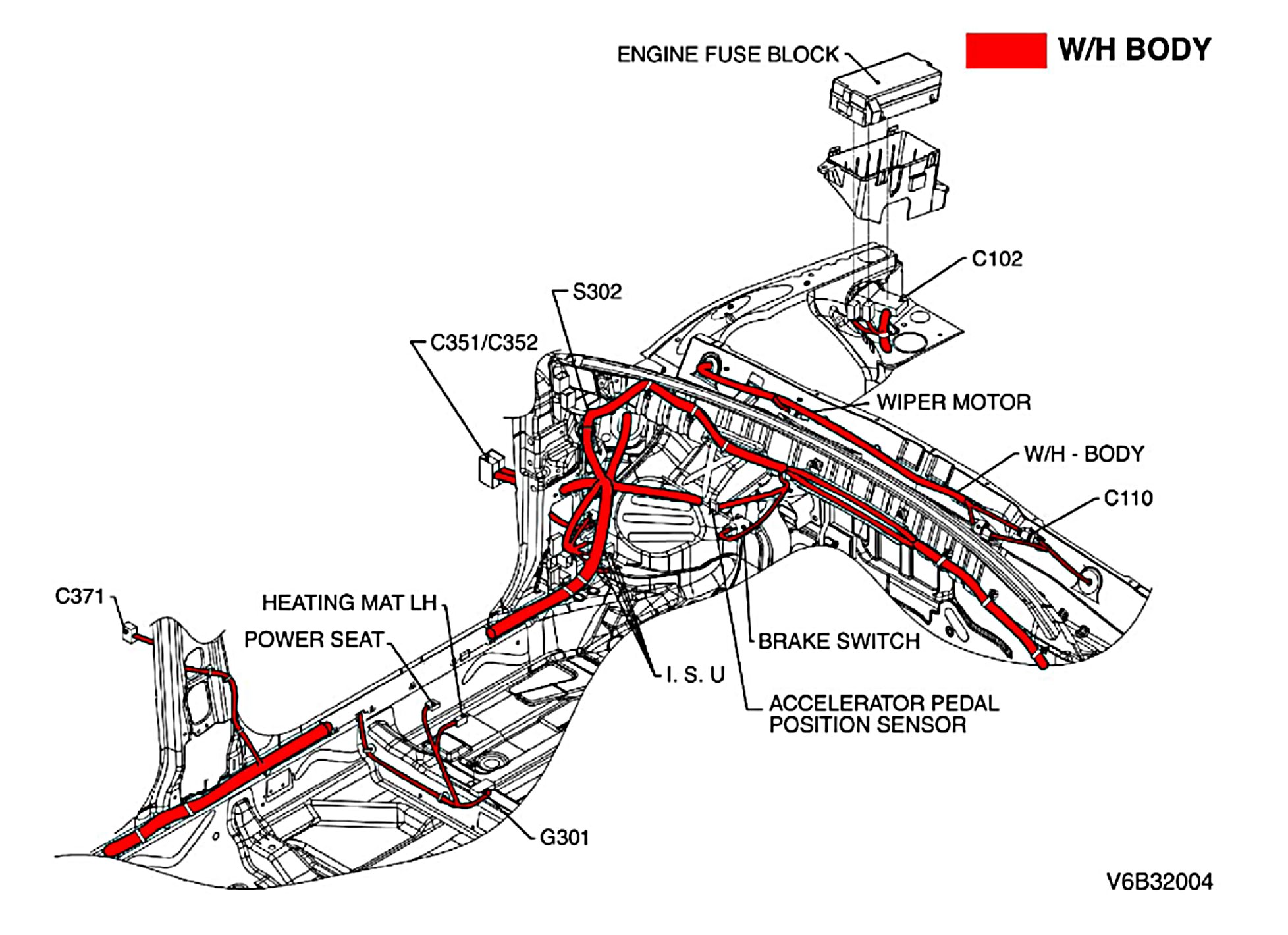 W/H BODY

ENGINE FUSE BLOCK

C102

S302

C351/C352

WIPER MOTOR

W/H - BODY

C110

C371

HEATING MAT LH

POWER SEAT

BRAKE SWITCH

I. S. U

ACCELERATOR PEDAL POSITION SENSOR

G301

V6B32004