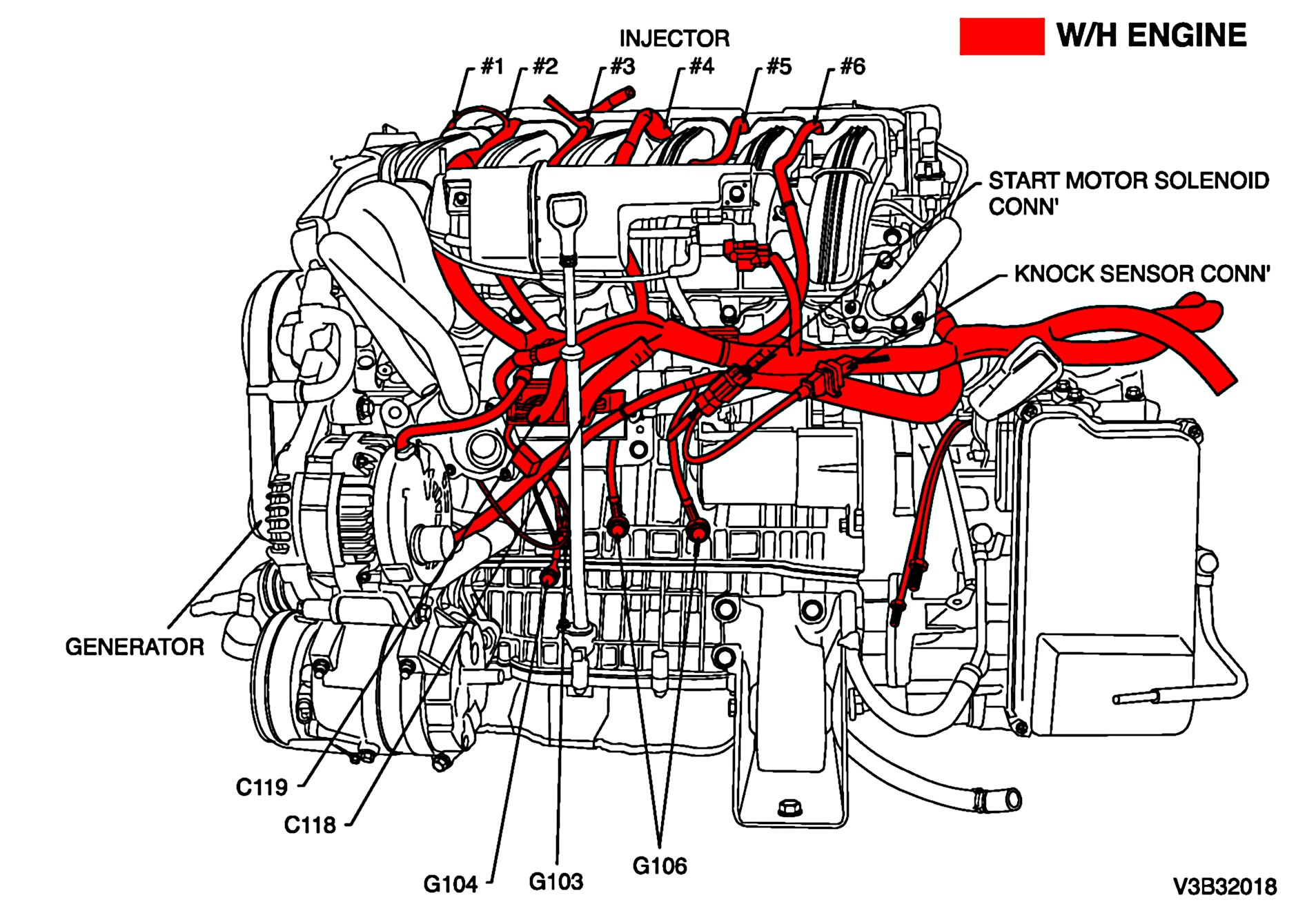 W/H ENGINE

INJECTOR

#1 #2 #3 #4 #5 #6

START MOTOR SOLENOID CONN'

KNOCK SENSOR CONN'

GENERATOR

C119

C118

G104

G103

G106

V3B32018