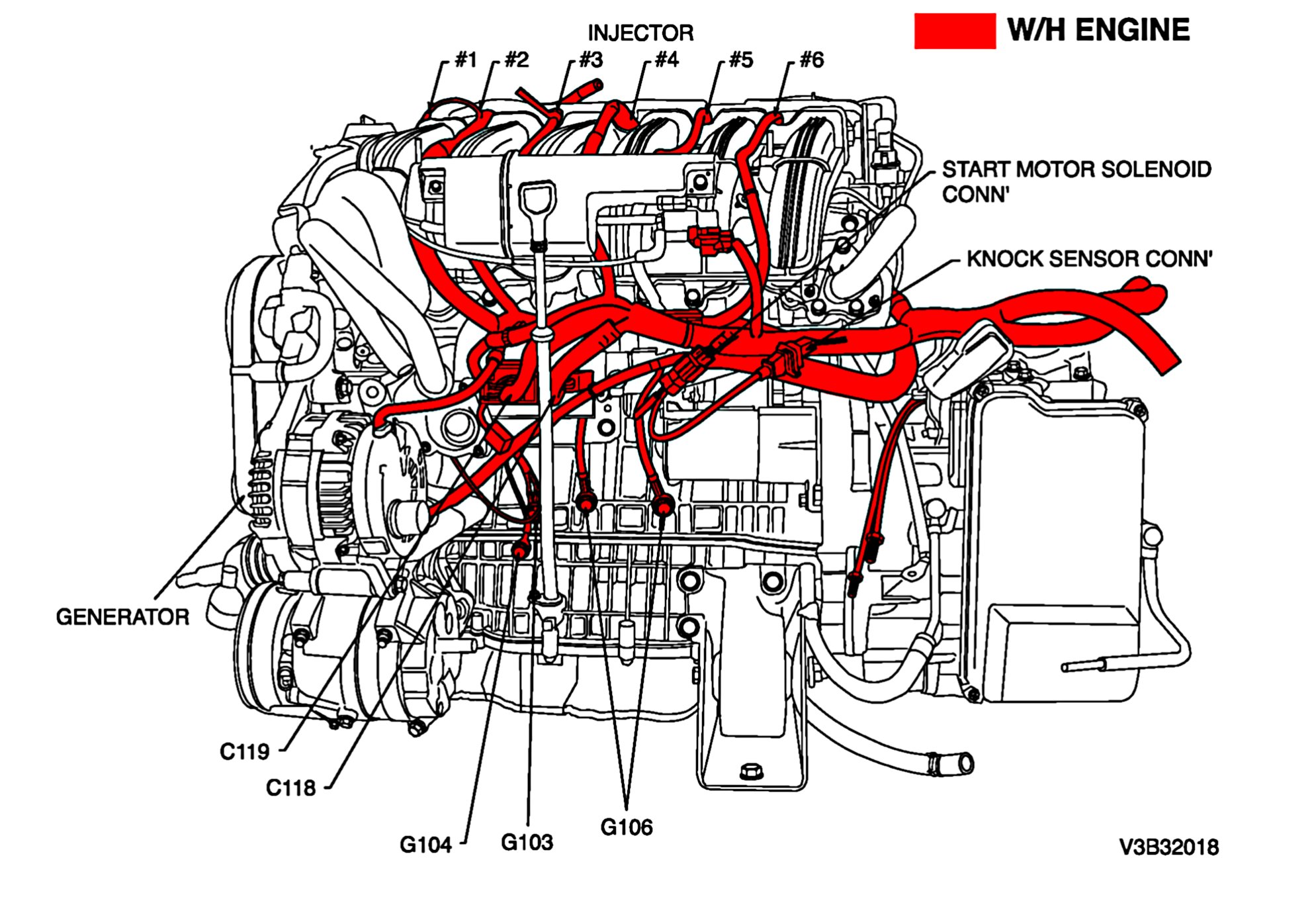 W/H ENGINE

INJECTOR

#1 #2 #3 #4 #5 #6

START MOTOR SOLENOID CONN'

KNOCK SENSOR CONN'

GENERATOR

C119

C118

G104

G103

G106

V3B32018