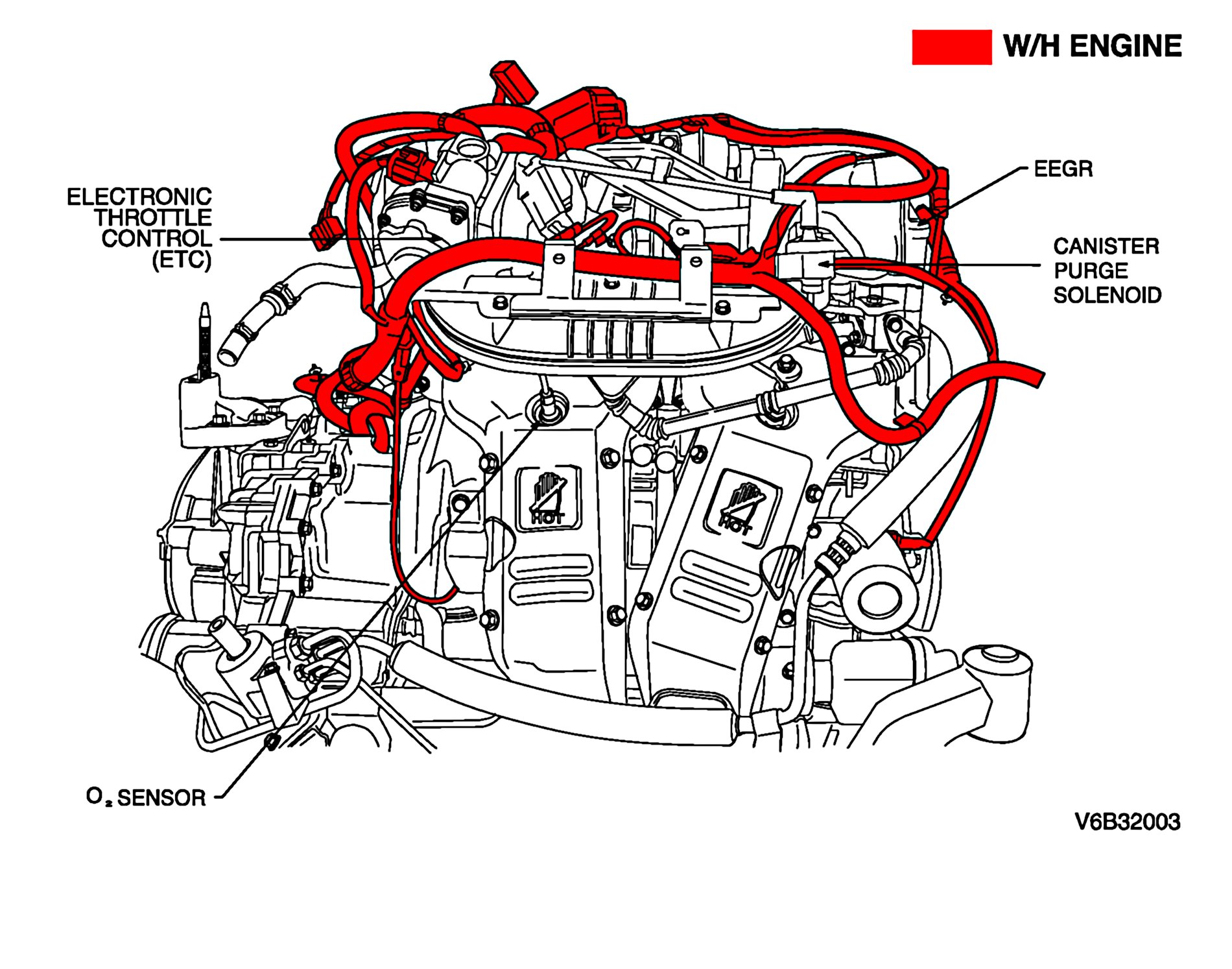 W/H ENGINE

ELECTRONIC THROTTLE CONTROL (ETC)

EEGR

CANISTER PURGE SOLENOID

HOT

HOT

$O_2$ SENSOR

V6B32003