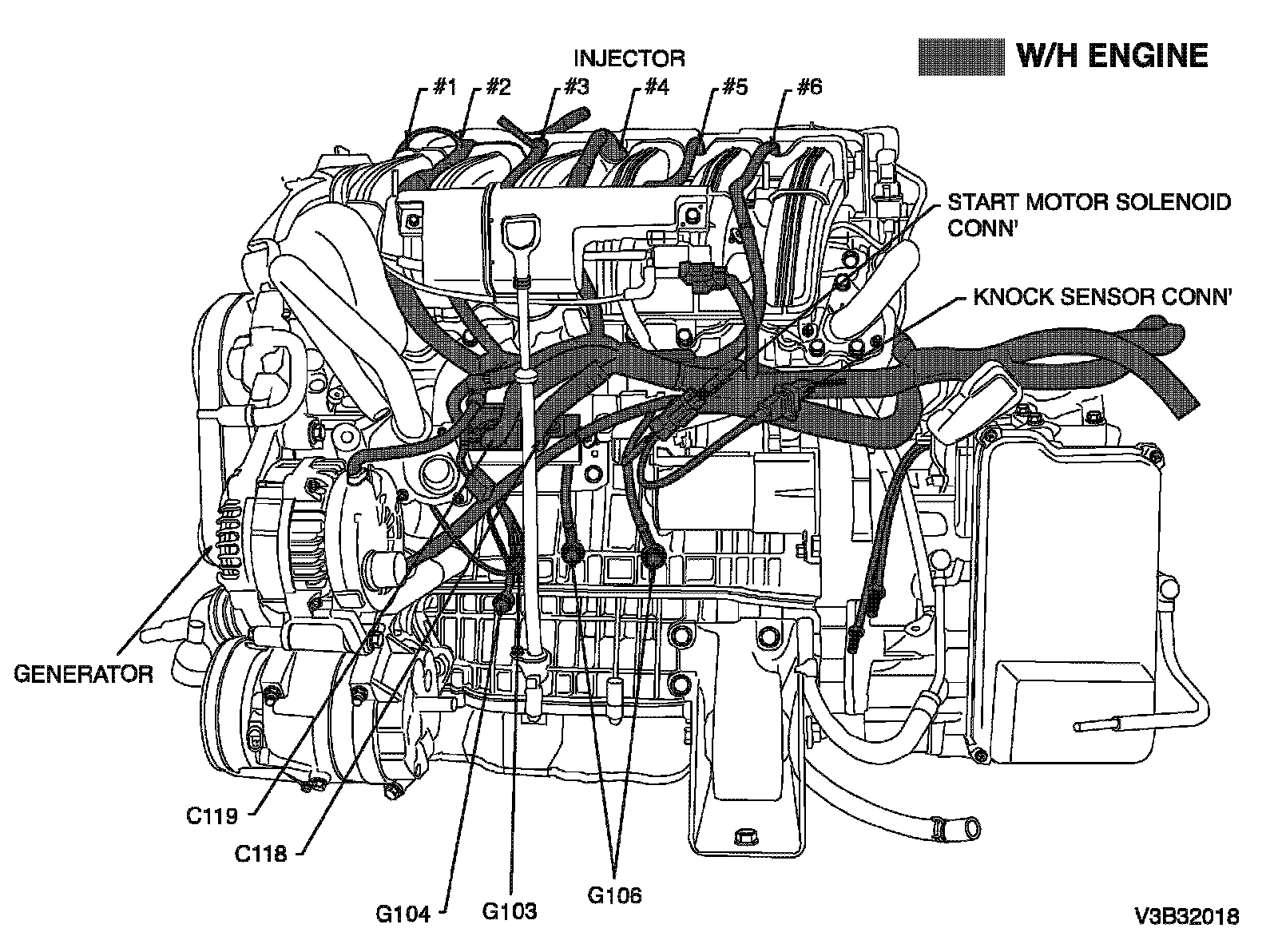 W/H ENGINE

INJECTOR

#1 #2 #3 #4 #5 #6

START MOTOR SOLENOID CONN'

KNOCK SENSOR CONN'

GENERATOR

C119

C118

G104

G103

G106

V3B32018