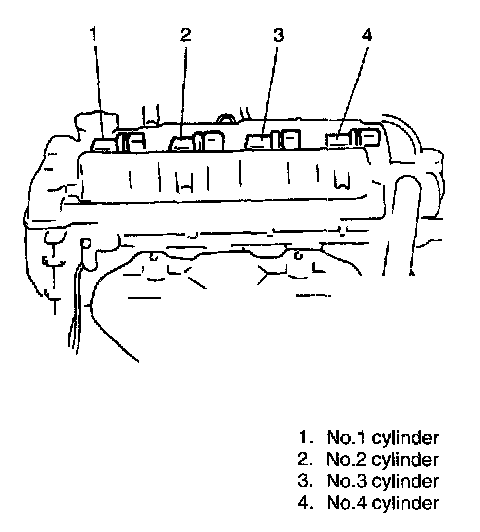 1
2
3
4

1. No.1 cylinder
2. No.2 cylinder
3. No.3 cylinder
4. No.4 cylinder