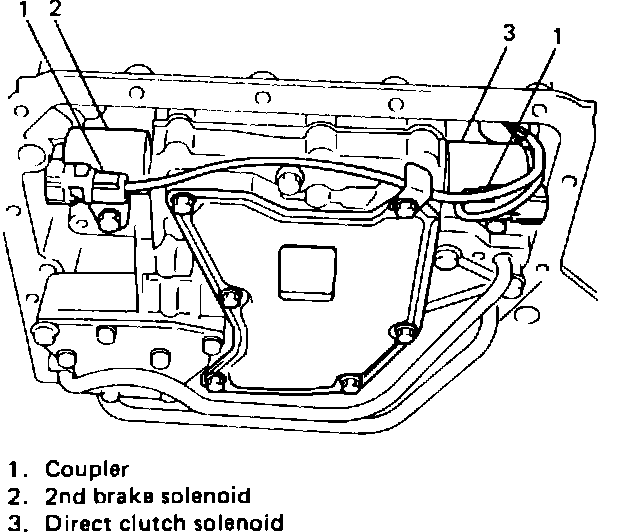 1 2
3 1

1. Coupler
2. 2nd brake solenoid
3. Direct clutch solenoid