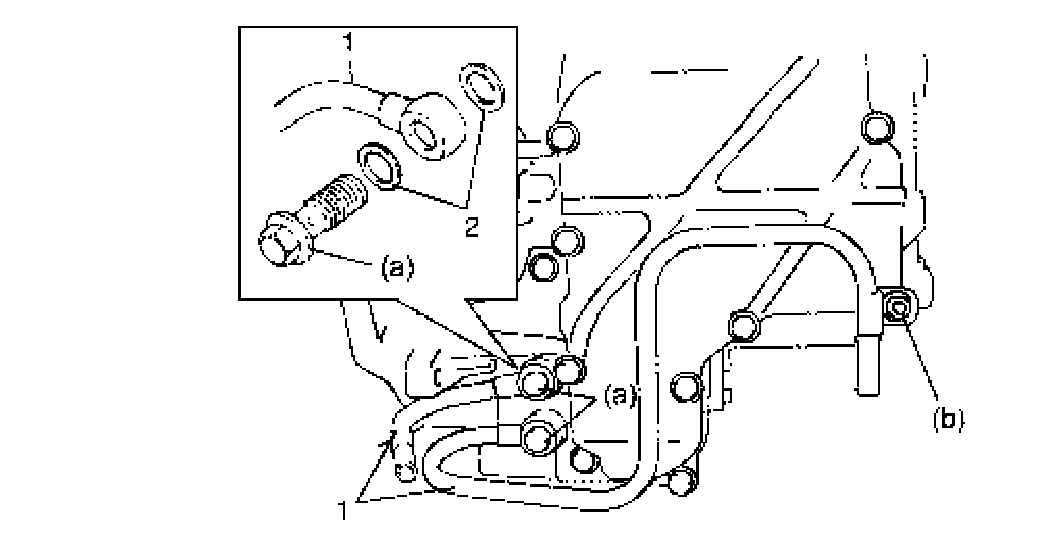 1
2
(a)
(a)
(b)
1