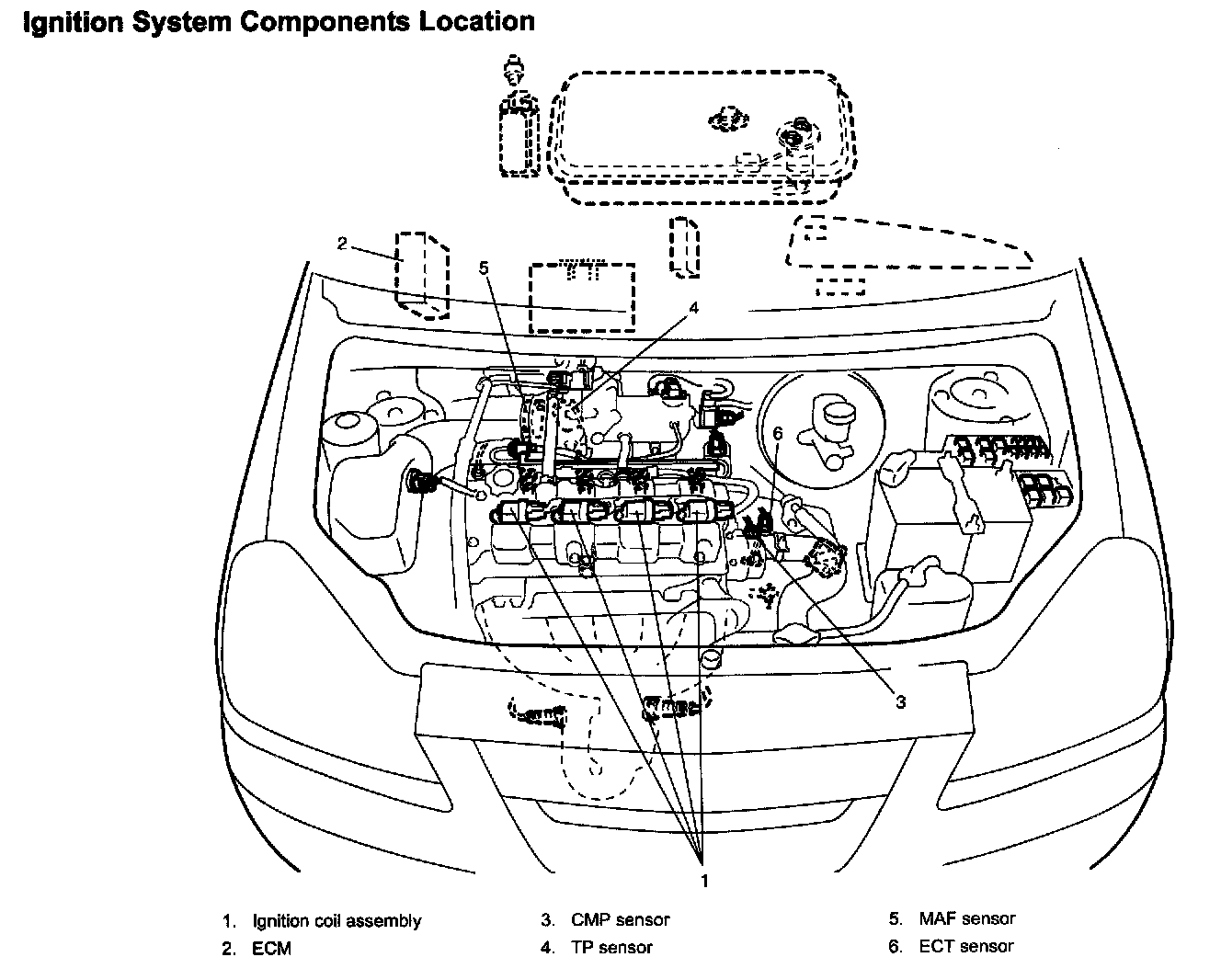 Ignition System Components Location

2

5

4

6

3

1

1. Ignition coil assembly
2. ECM
3. CMP sensor
4. TP sensor
5. MAF sensor
6. ECT sensor