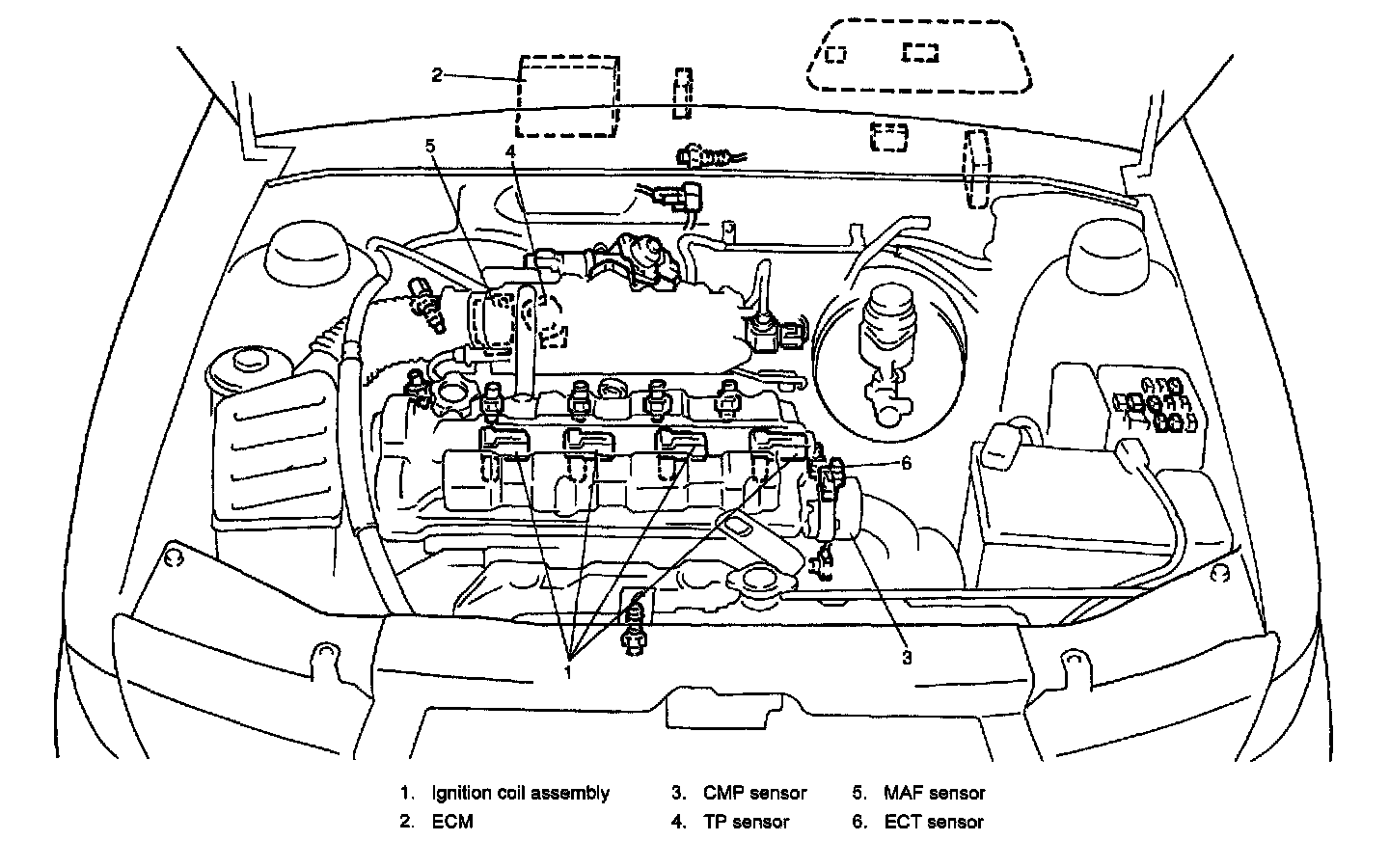 2
5
4
6
1
3

1. Ignition coil assembly
2. ECM
3. CMP sensor
4. TP sensor
5. MAF sensor
6. ECT sensor